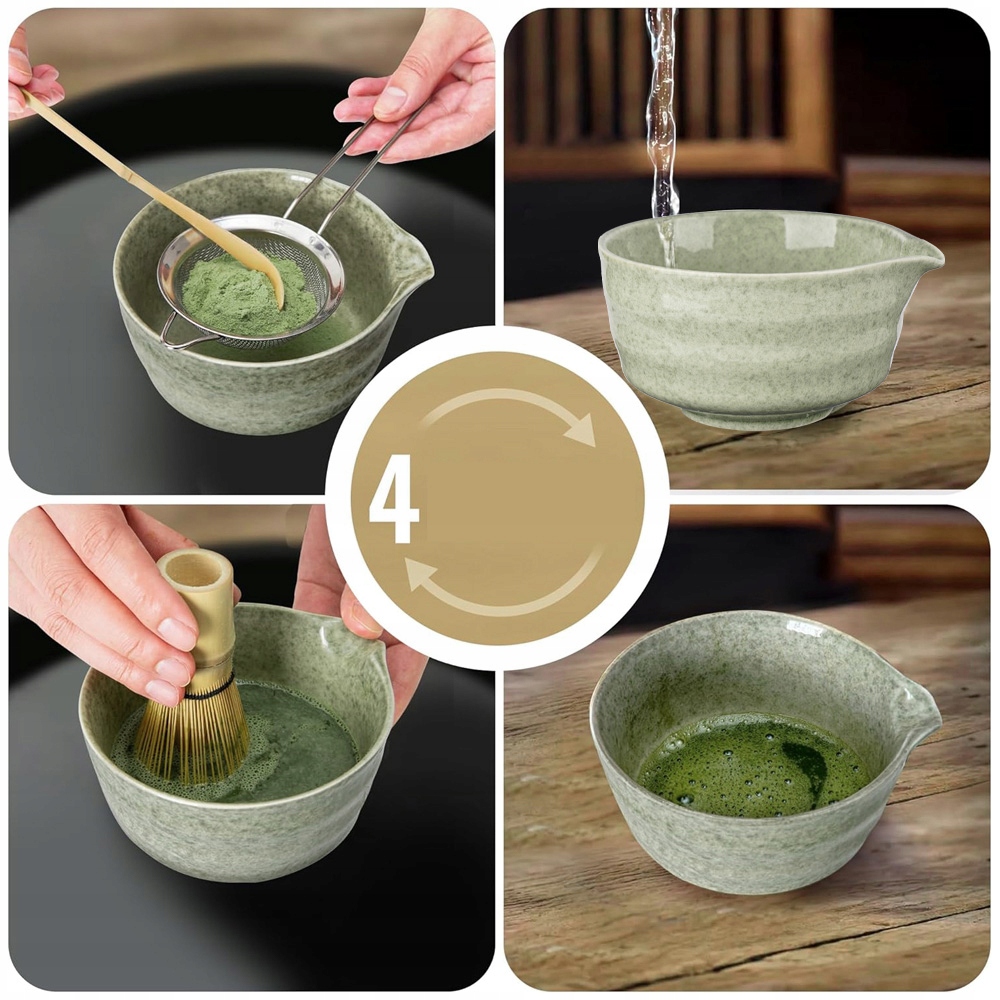 4