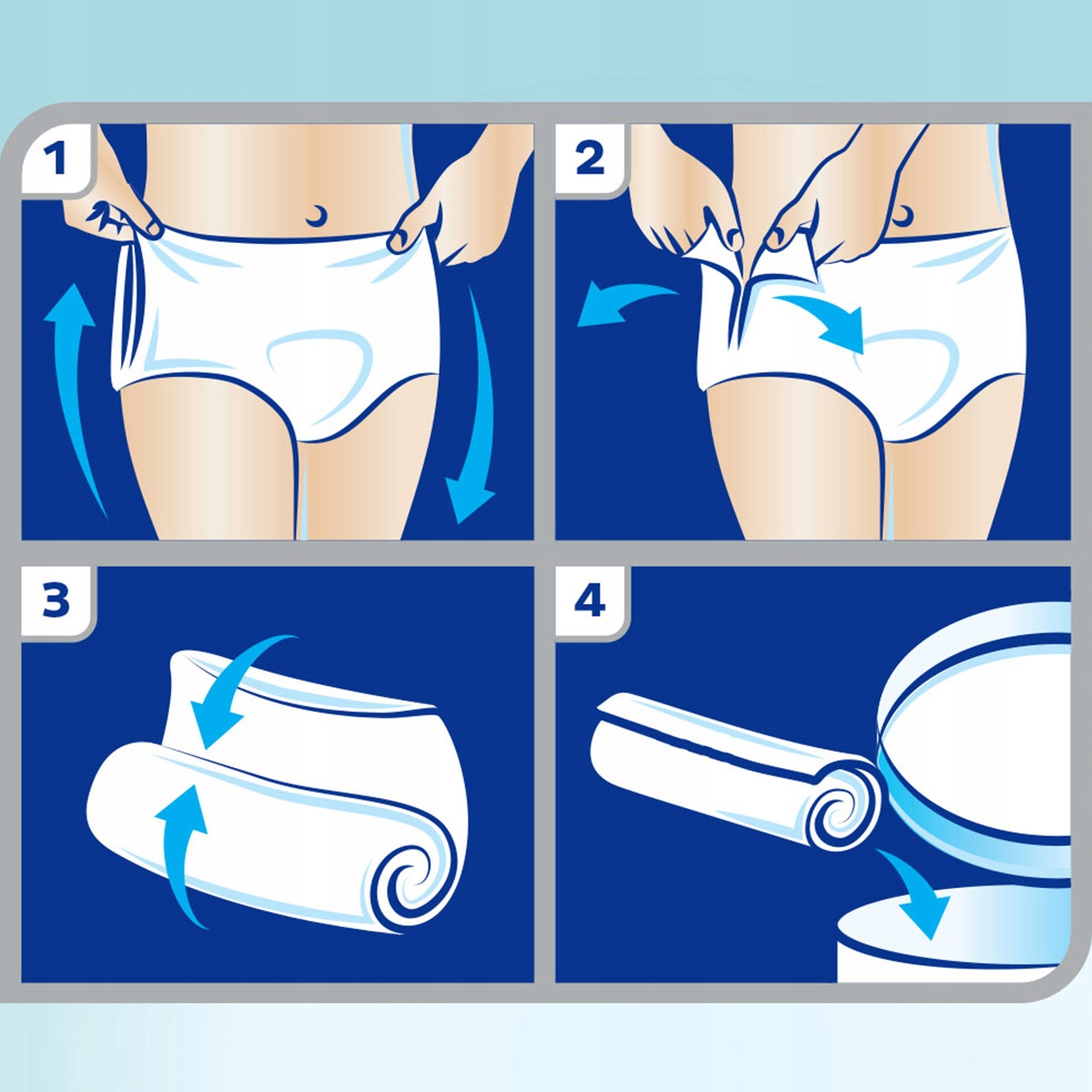 1

2

3

4