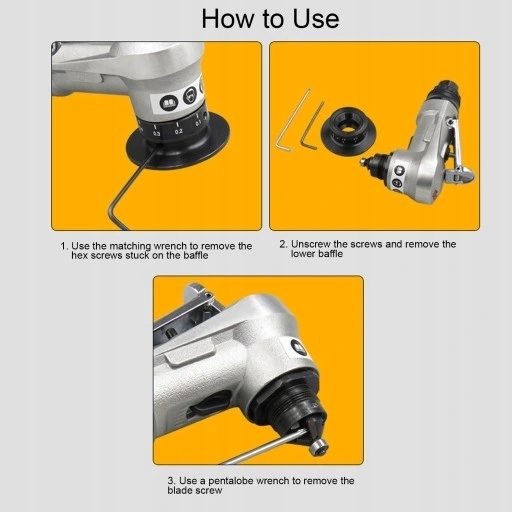 How to Use

0.3 0.2 0.1

1. Use the matching wrench to remove the hex screws stuck on the baffle

2. Unscrew the screws and remove the lower baffle

3. Use a pentalobe wrench to remove the blade screw