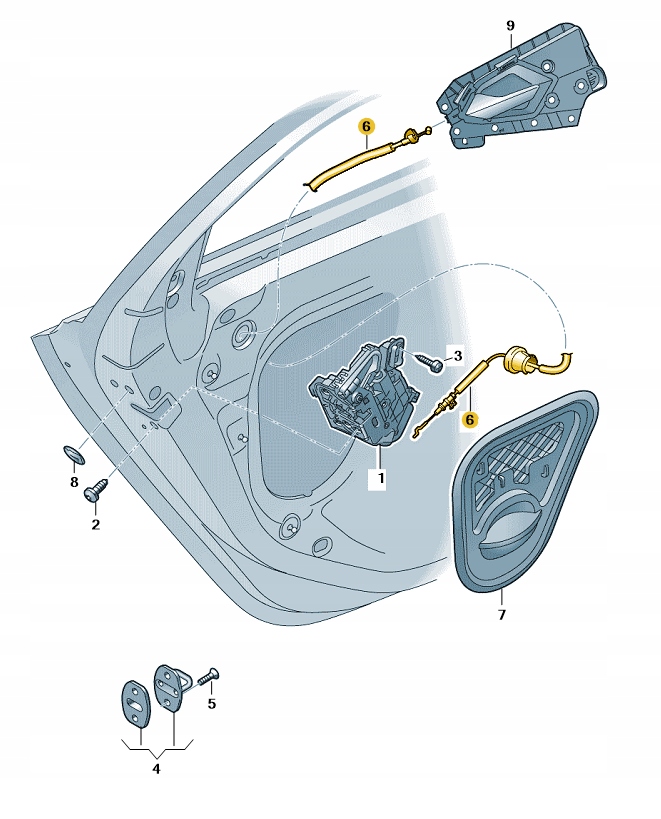 9
6
3
6
1
8
2
7
5
4