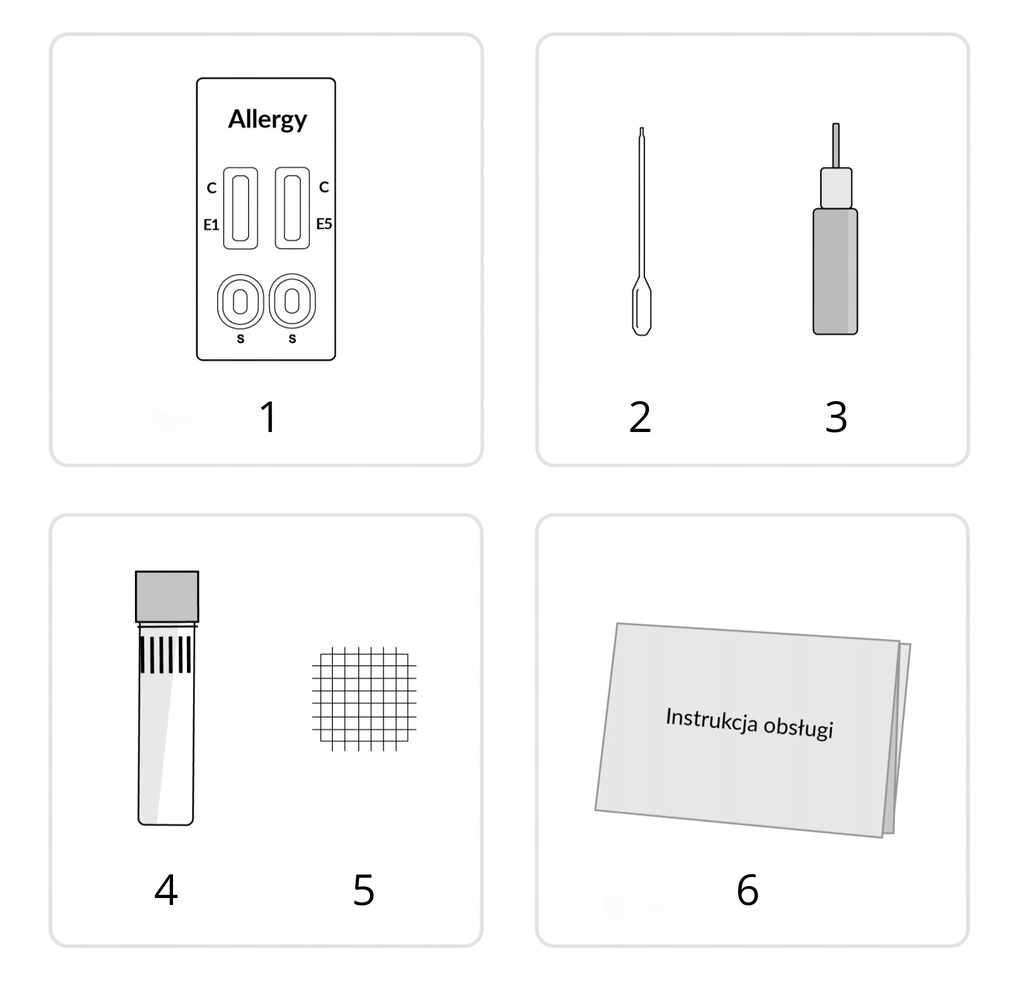 Allergy
C
E1
C
E5
S
S
1

2
3

4
5

Instrukcja obsługi
6