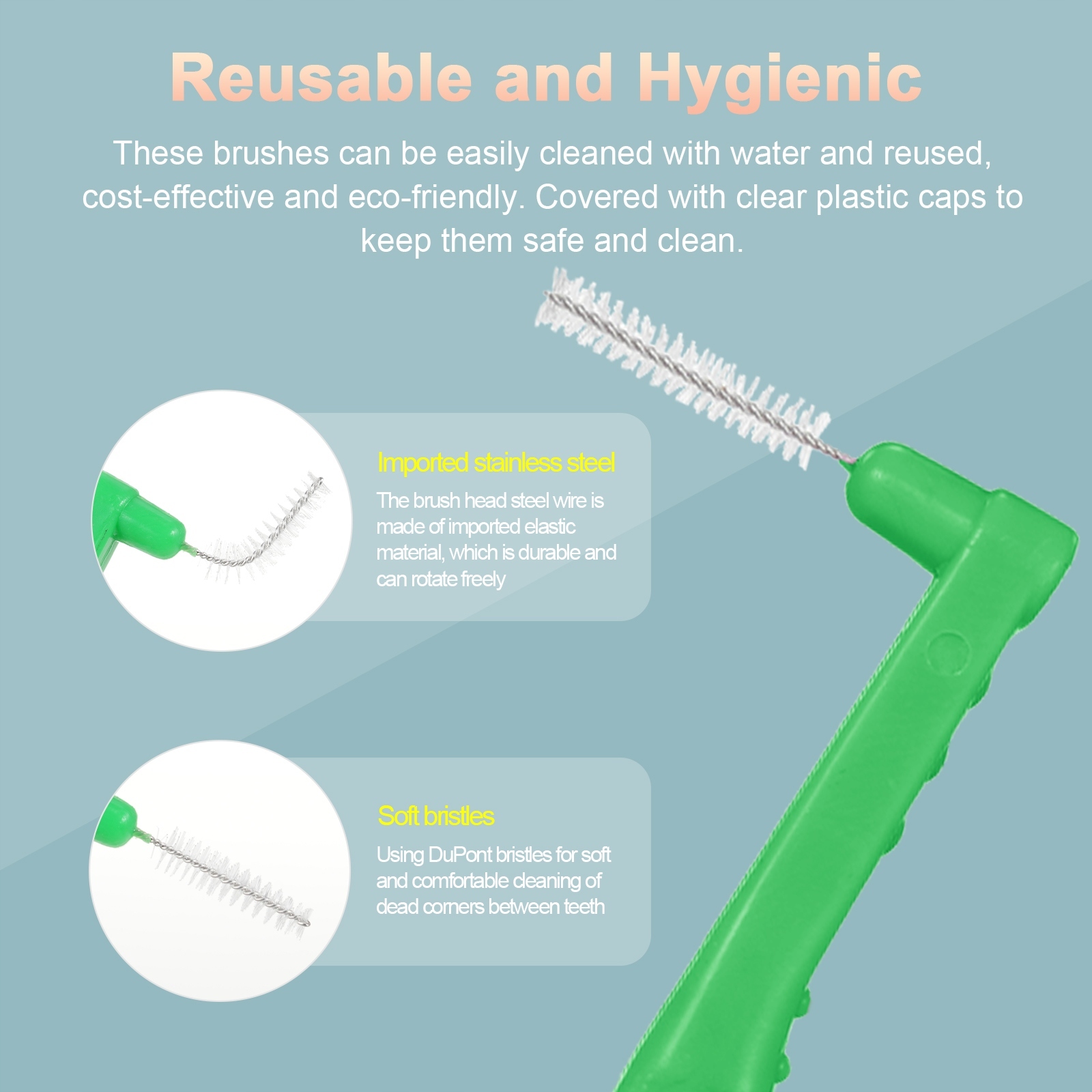 Reusable and Hygienic

These brushes can be easily cleaned with water and reused, cost-effective and eco-friendly. Covered with clear plastic caps to keep them safe and clean.

Imported stainless steel

The brush head steel wire is made of imported elastic material, which is durable and can rotate freely

Soft bristles

Using DuPont bristles for soft and comfortable cleaning of dead corners between teeth