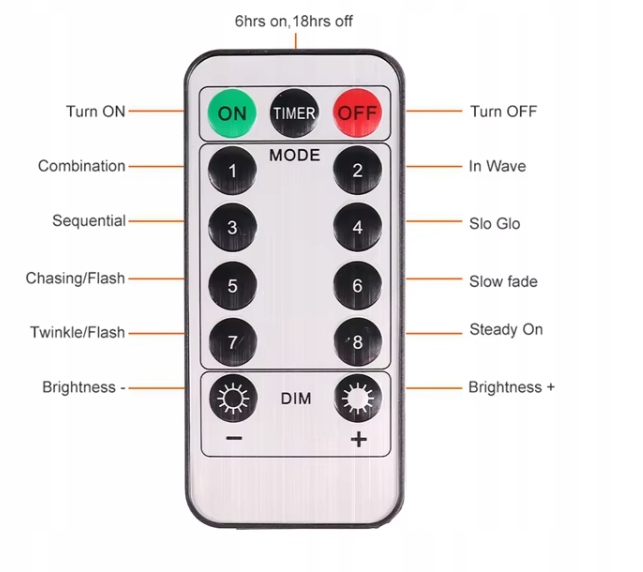 6hrs on,18hrs off

Turn ON
ON
TIMER
OFF
Turn OFF

MODE
Combination
1
2
In Wave

Sequential
3
4
Slo Glo

Chasing/Flash
5
6
Slow fade

Twinkle/Flash
7
8
Steady On

Brightness -
DIM
Brightness +
−
+