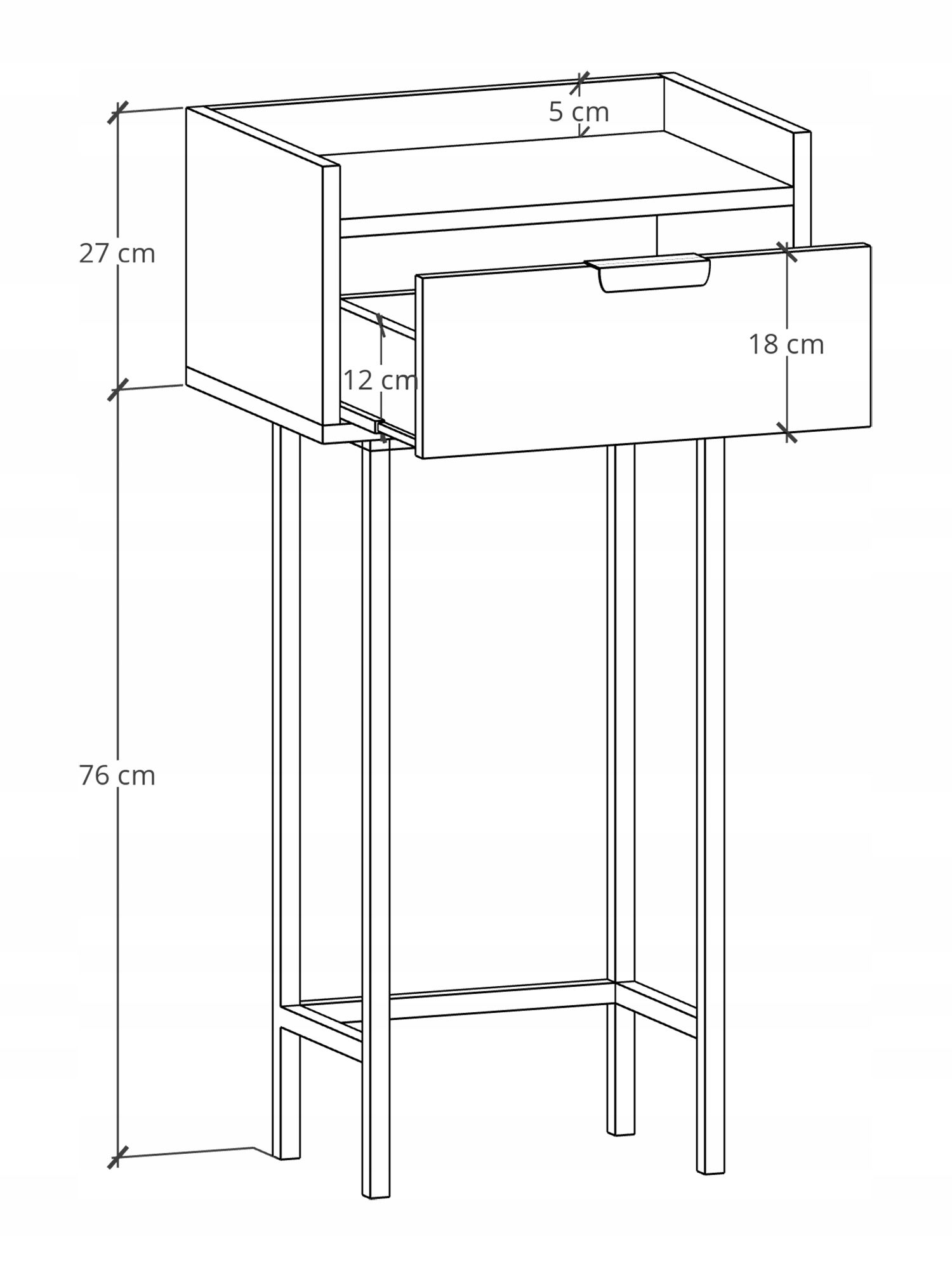 5 cm
27 cm
18 cm
12 cm
76 cm