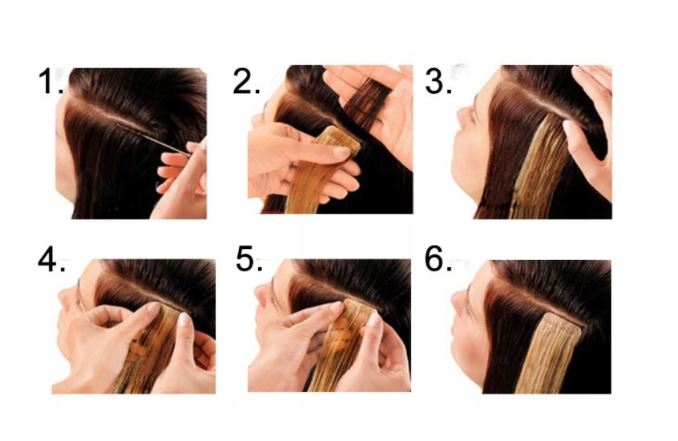 1.

2.

3.

4.

5.

6.