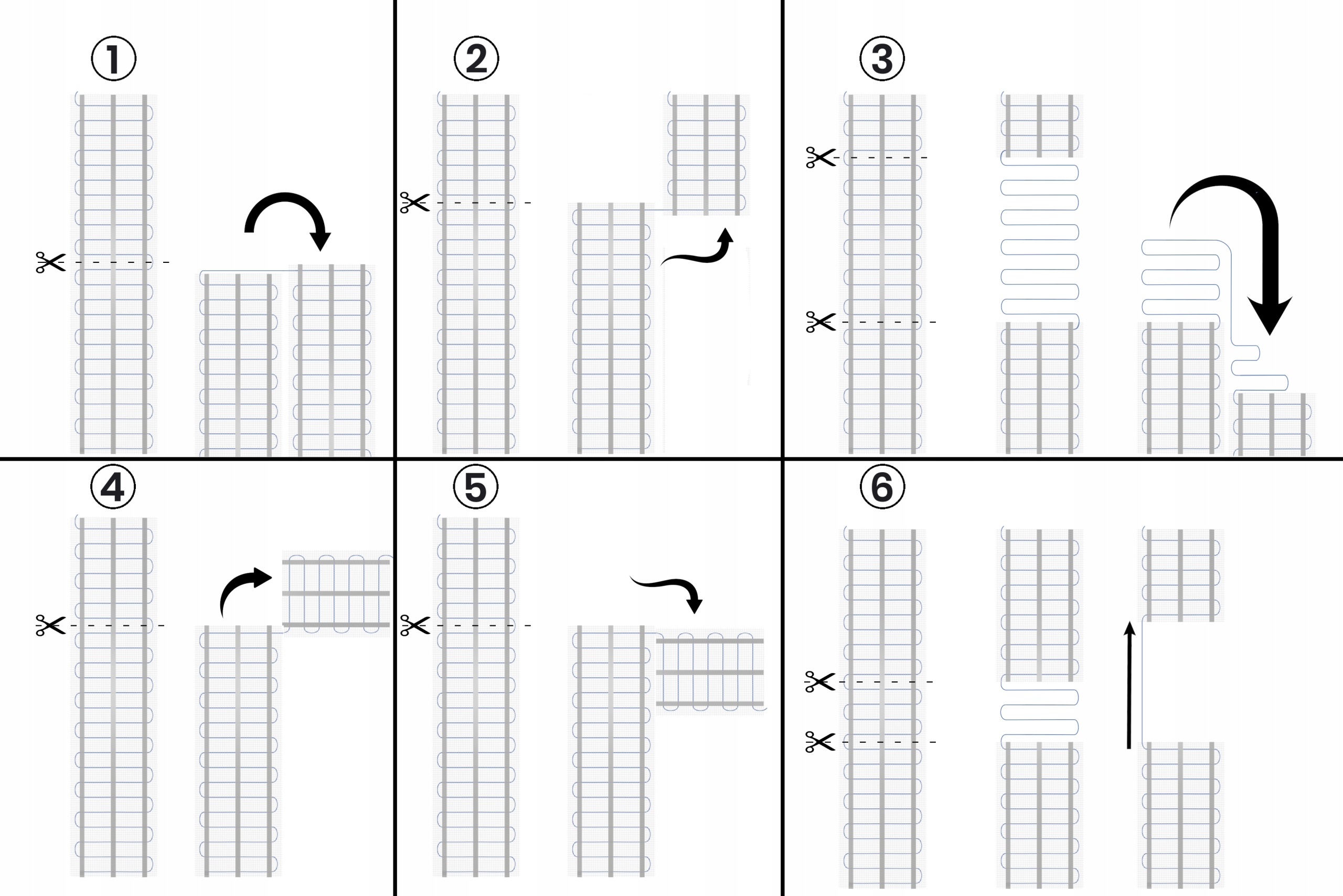 ①
②
③
④
⑤
⑥