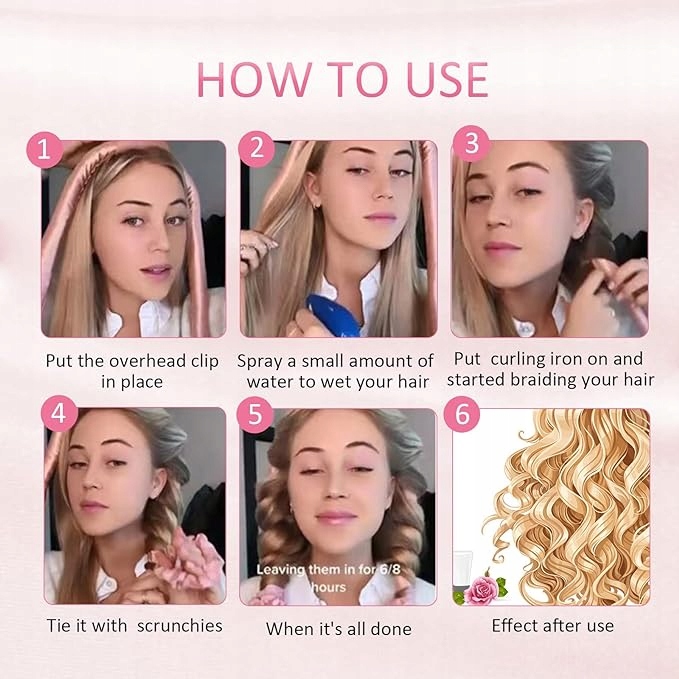 HOW TO USE

1

Put the overhead clip in place

2

Spray a small amount of water to wet your hair

3

Put curling iron on and started braiding your hair

4

Tie it with scrunchies

5

Leaving them in for 6/8 hours

When it's all done

6

Effect after use