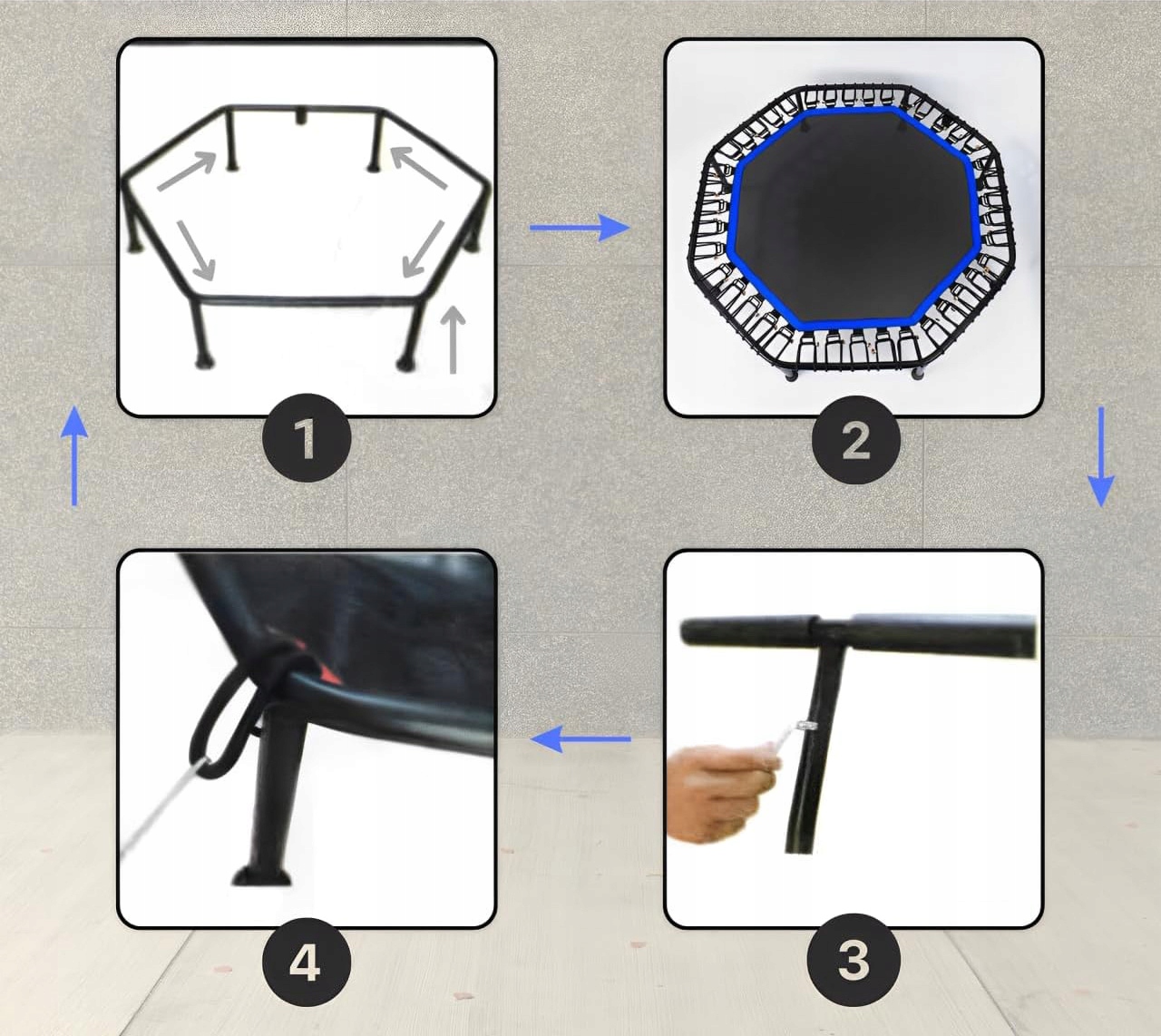 1

2

4

3