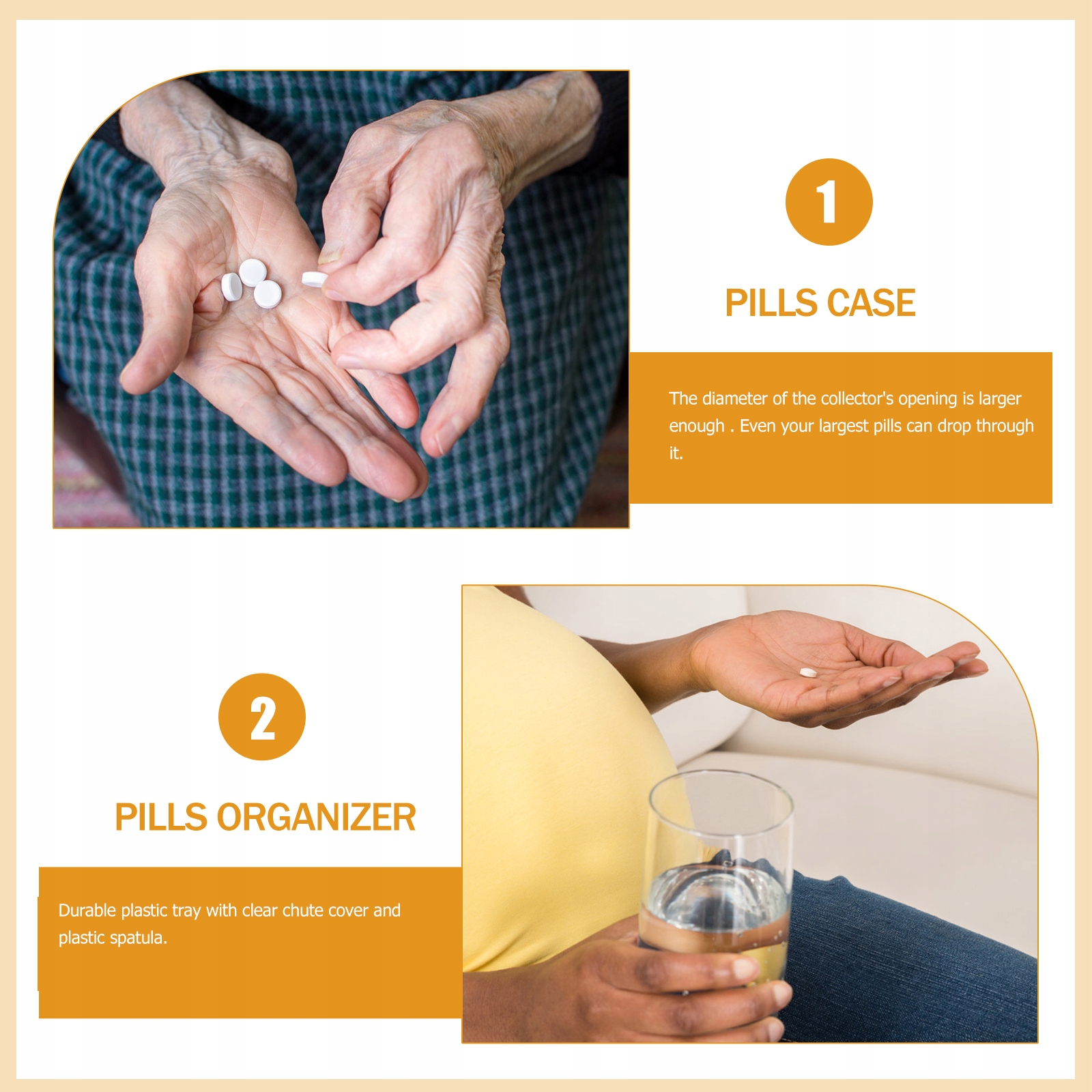 1

PILLS CASE

The diameter of the collector's opening is larger enough . Even your largest pills can drop through it.

2

PILLS ORGANIZER

Durable plastic tray with clear chute cover and plastic spatula.