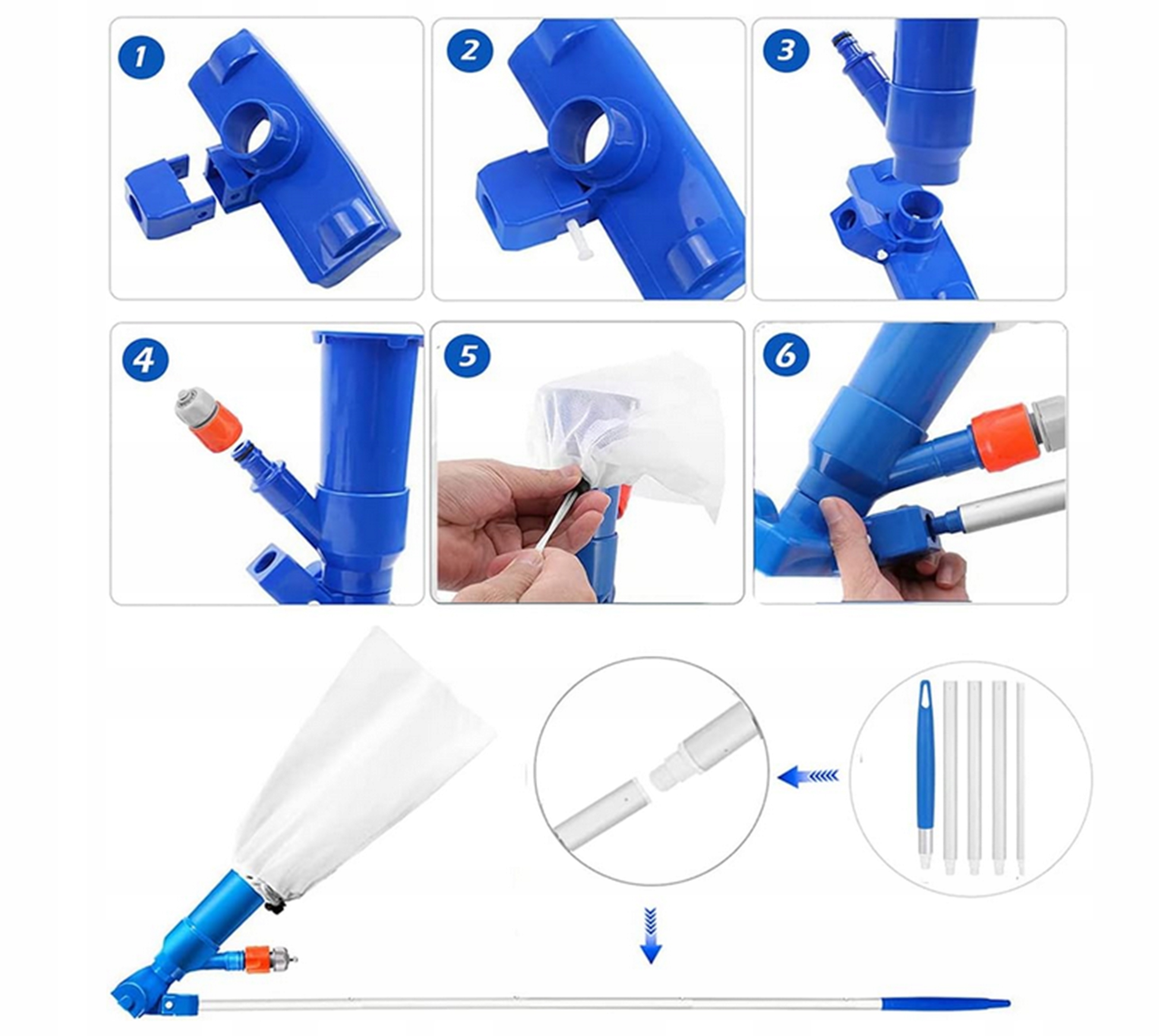 1

2

3

4

5

6