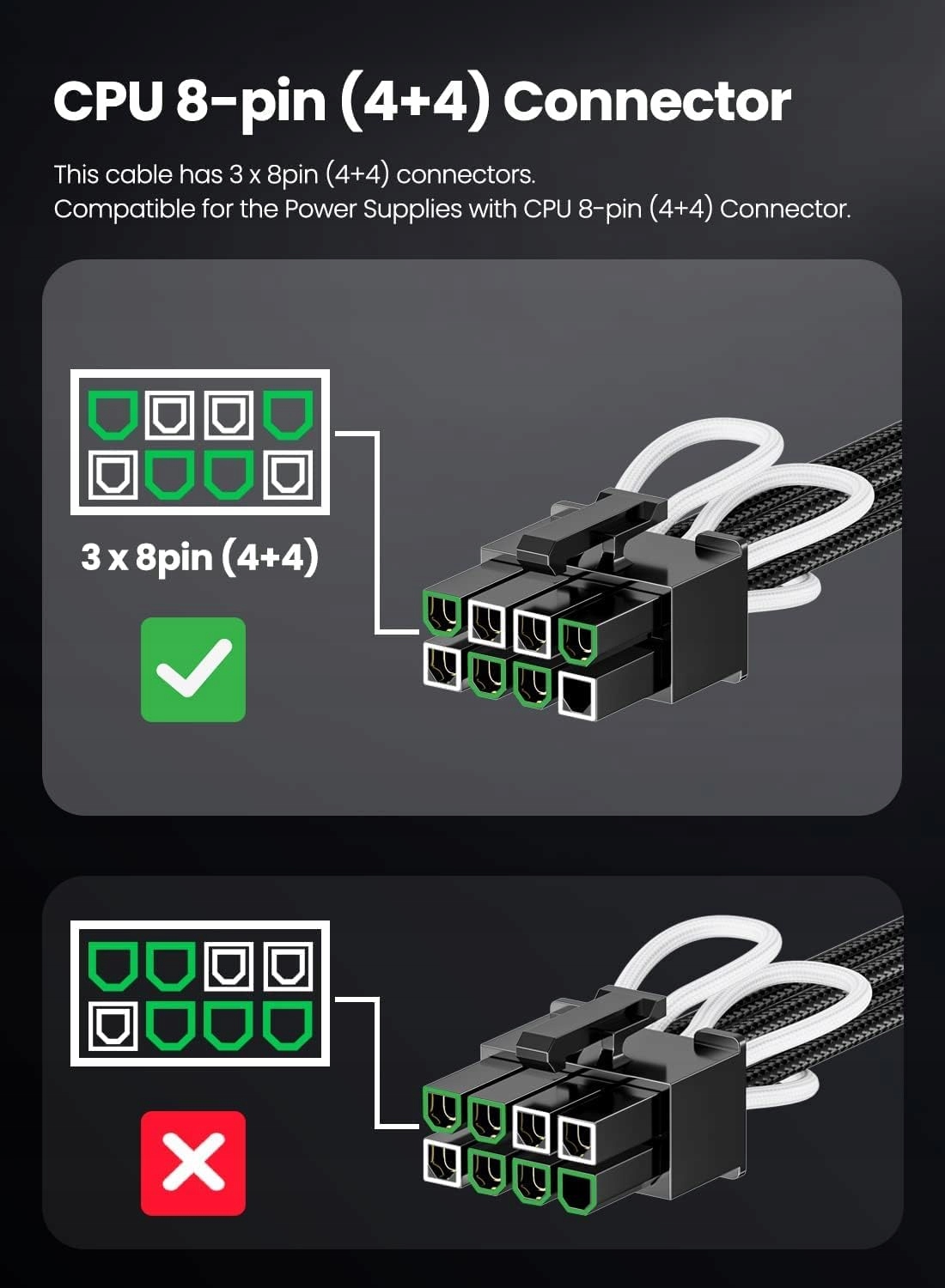 CPU 8-pin (4+4) Connector

This cable has 3 x 8pin (4+4) connectors.
Compatible for the Power Supplies with CPU 8-pin (4+4) Connector.

3 x 8pin (4+4)