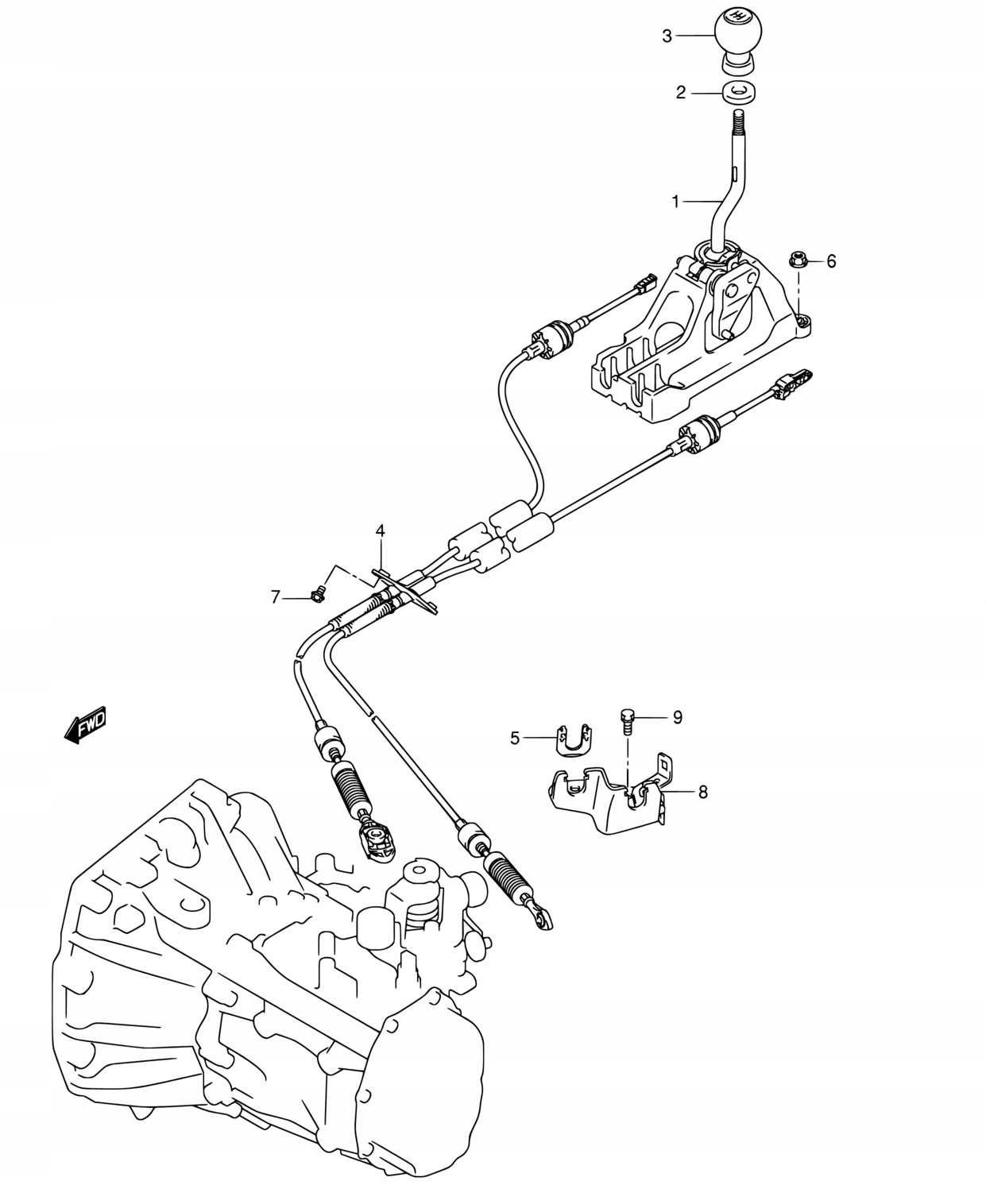 3
2
1
6
4
7
FWD
5
9
8