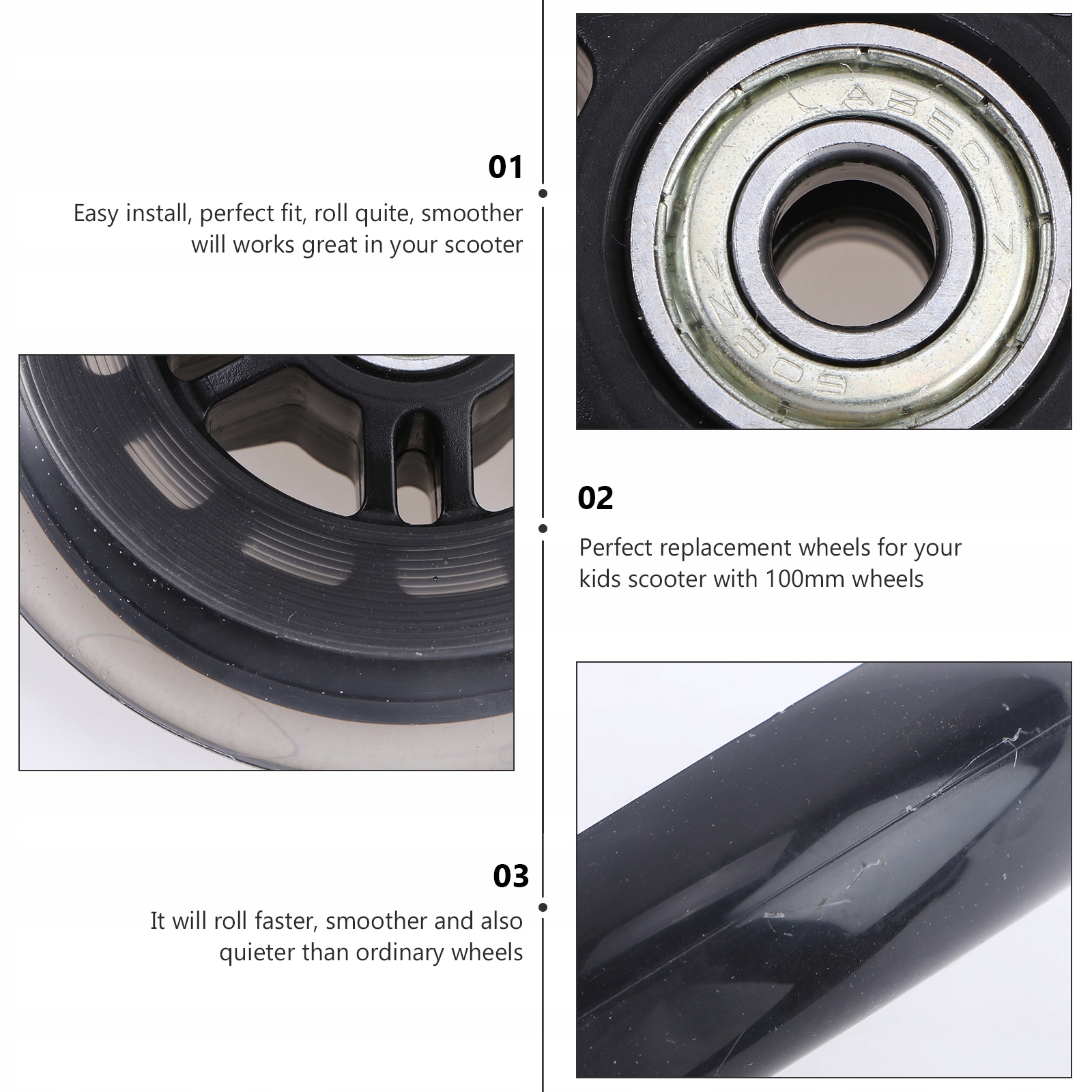 01

Easy install, perfect fit, roll quite, smoother will works great in your scooter

ABEC-7
608ZZ

02

Perfect replacement wheels for your kids scooter with 100mm wheels

03

It will roll faster, smoother and also quieter than ordinary wheels