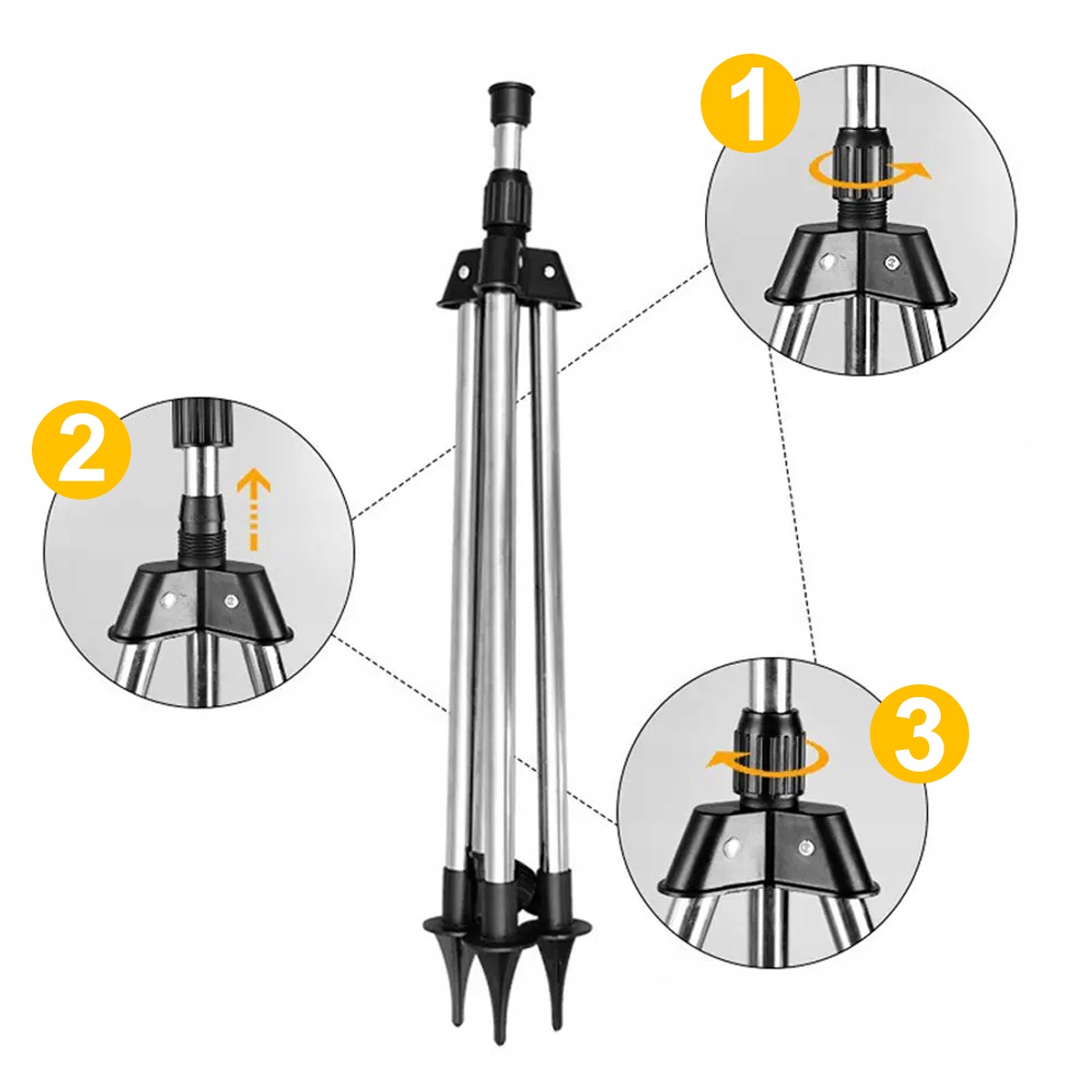 1

2

3