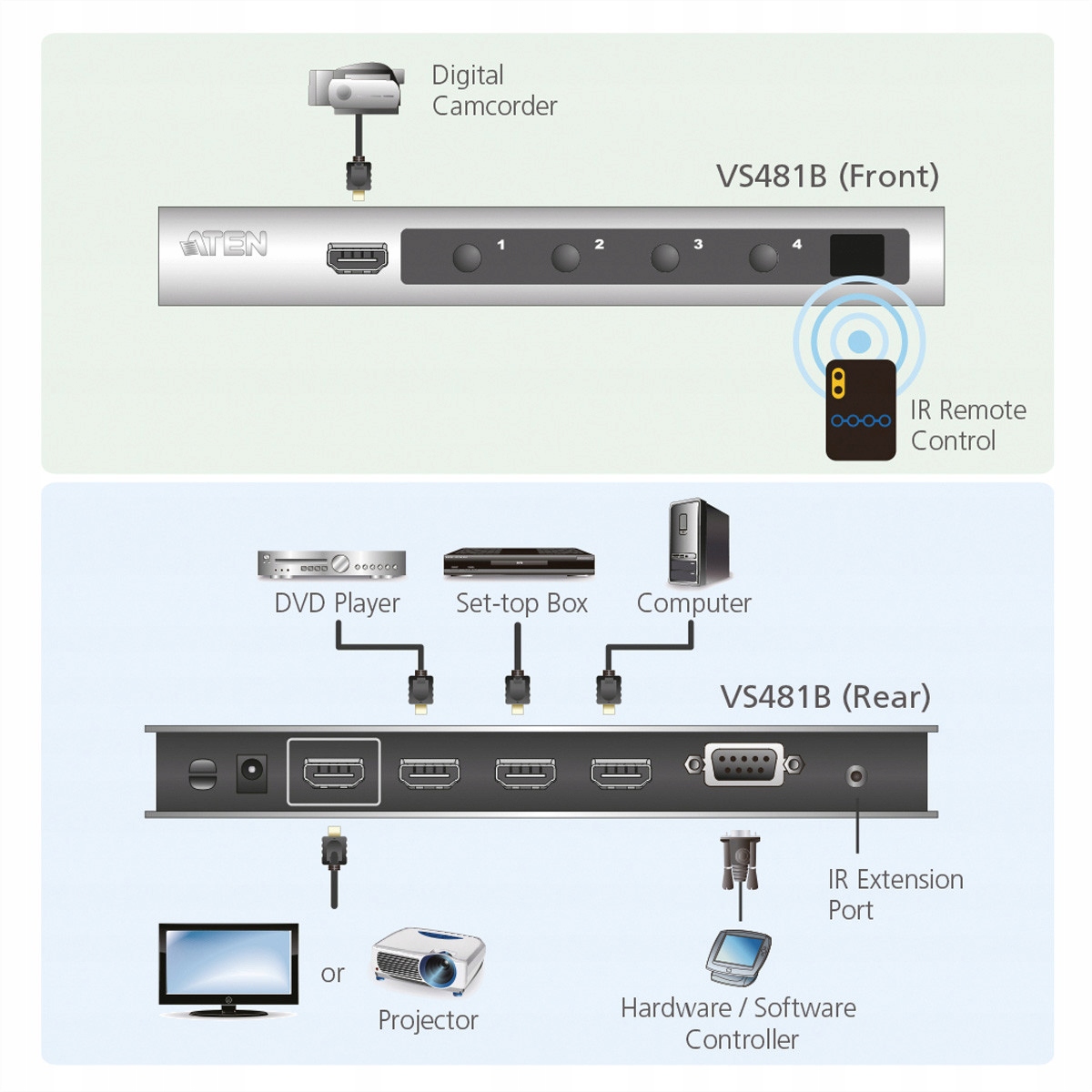 Digital Camcorder

VS481B (Front)

ATEN

1 2 3 4

IR Remote Control

DVD Player

Set-top Box

Computer

VS481B (Rear)

IR Extension Port

or

Projector

Hardware / Software Controller