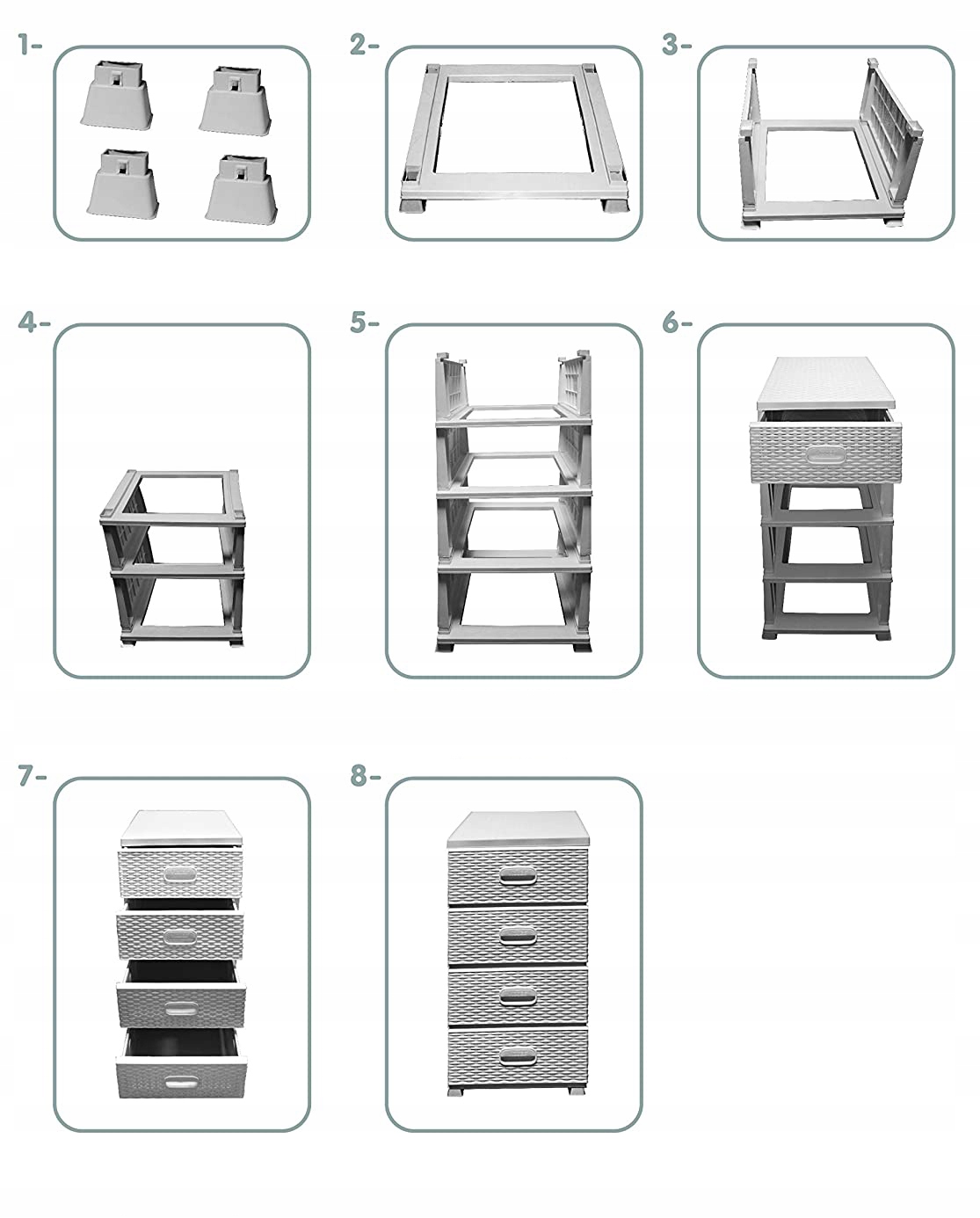 1-

2-

3-

4-

5-

6-

7-

8-