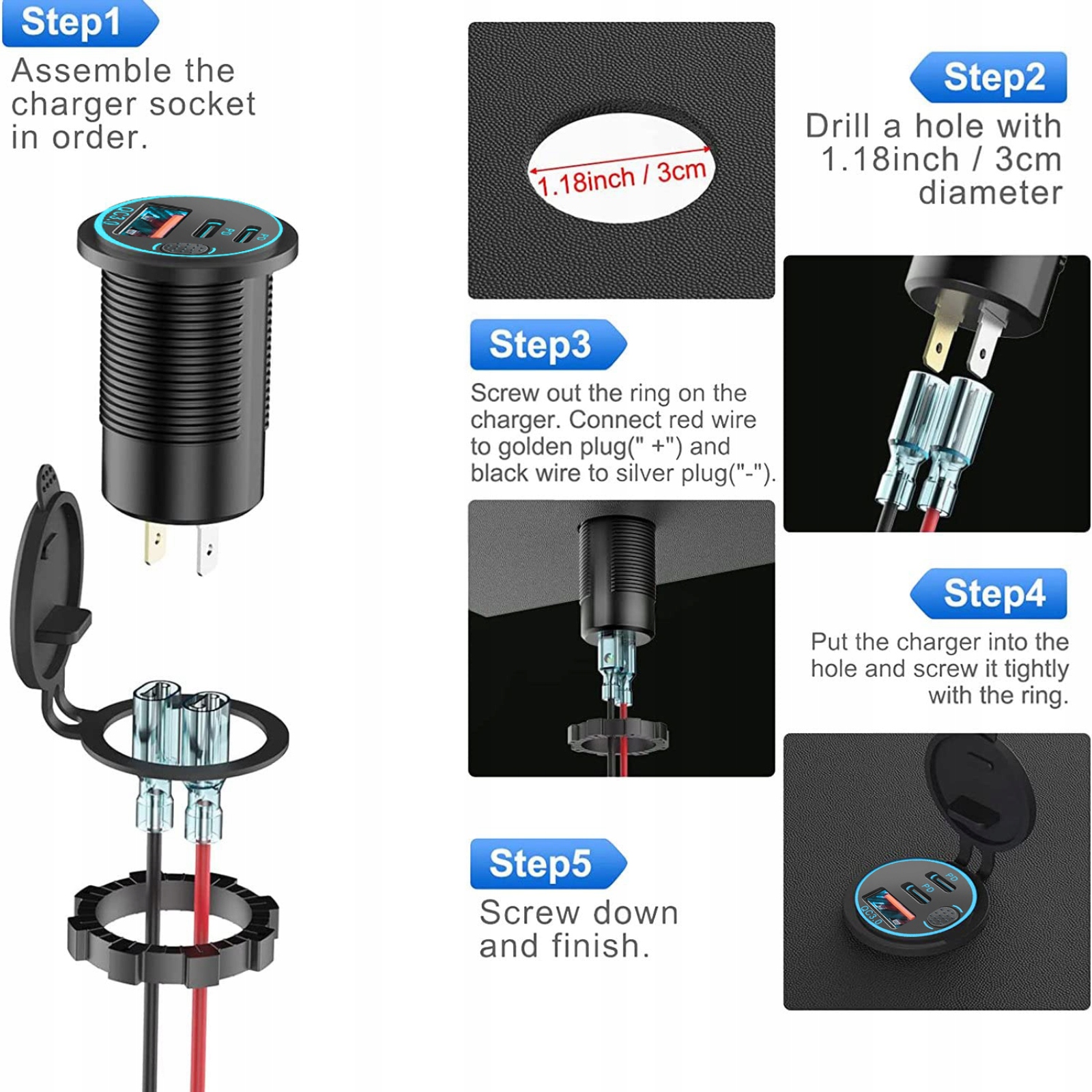 Step1
Assemble the charger socket in order.

QC3.0 PD PD

1.18inch / 3cm

Step2
Drill a hole with 1.18inch / 3cm diameter

Step3
Screw out the ring on the charger. Connect red wire to golden plug(" +") and black wire to silver plug("-").

Step4
Put the charger into the hole and screw it tightly with the ring.

Step5
Screw down and finish.

QC3.0 PD PD