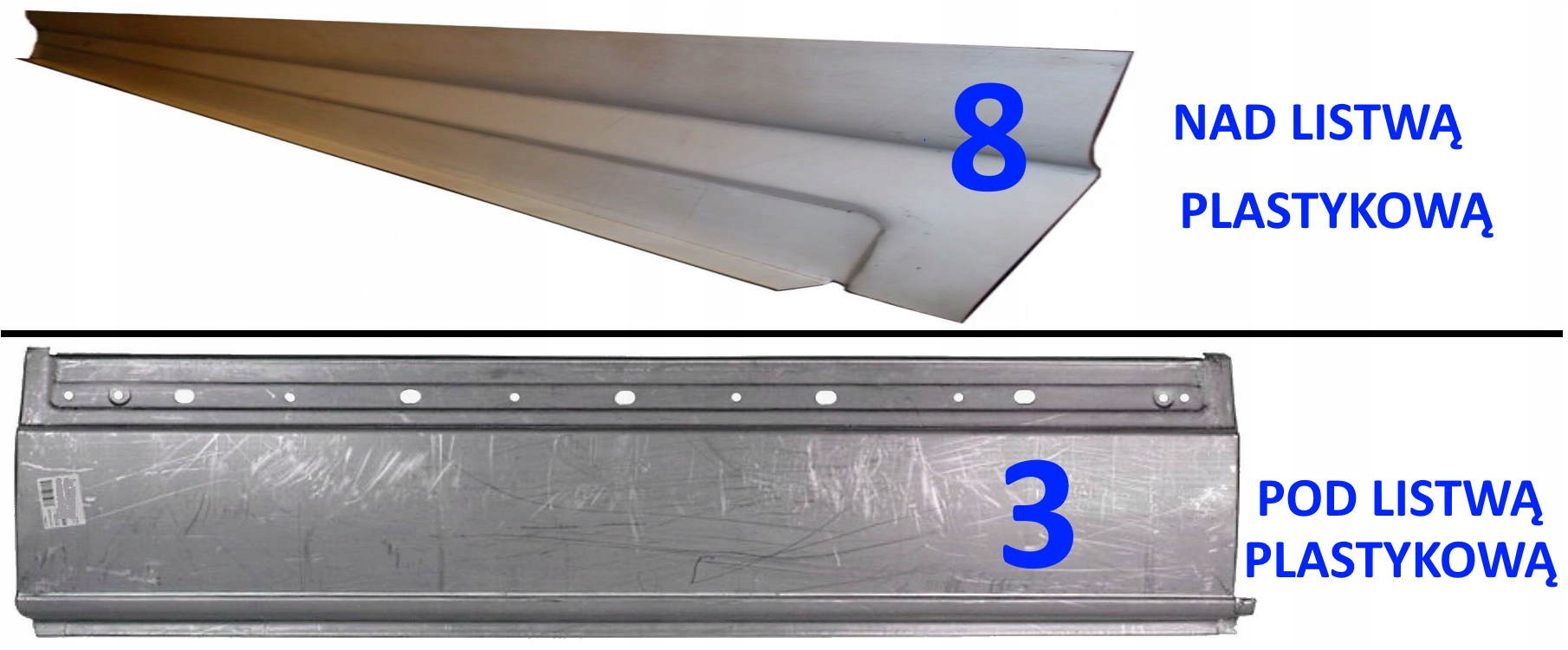 8

NAD LISTWĄ PLASTYKOWĄ

3

POD LISTWĄ PLASTYKOWĄ