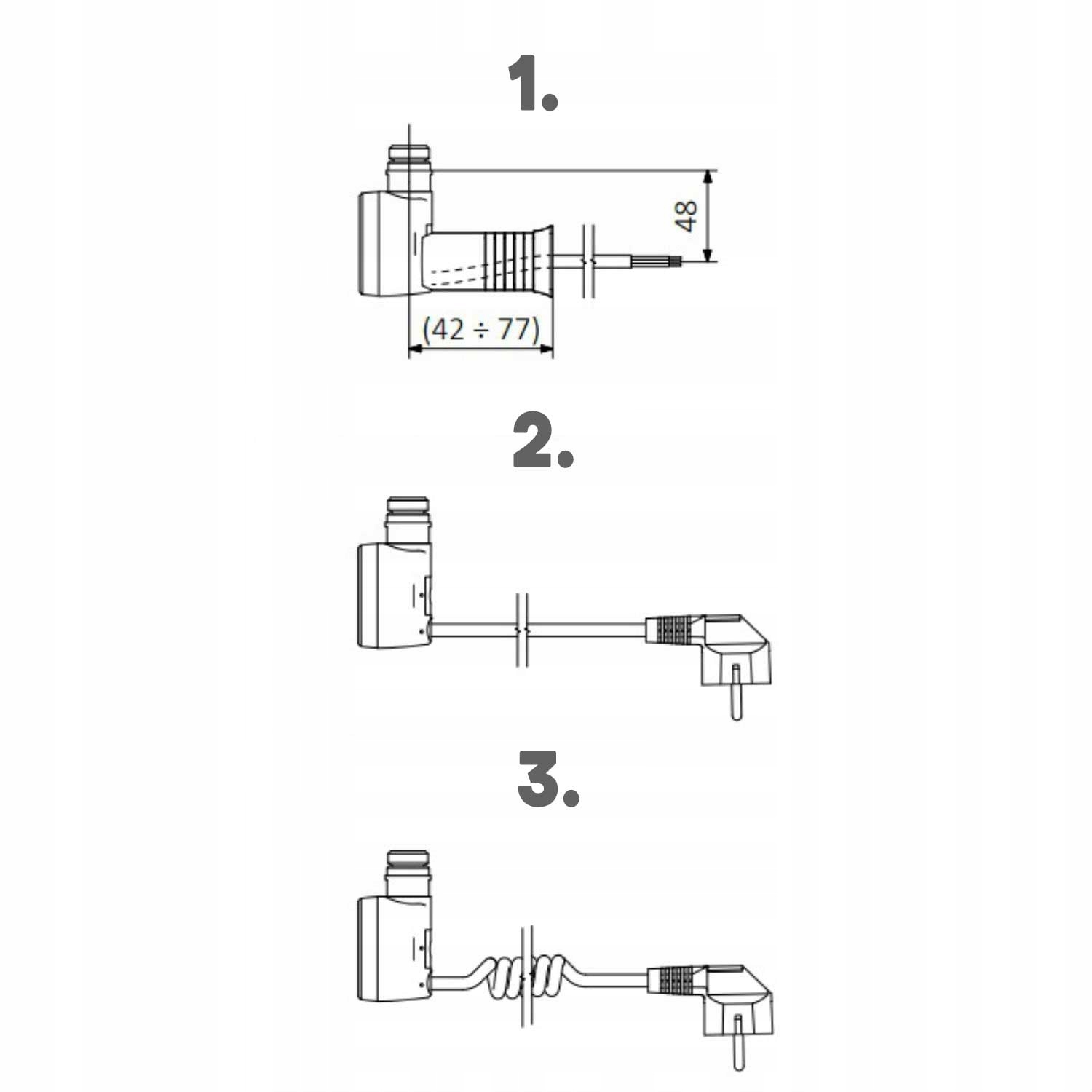 1.

48

(42 ÷ 77)

2.

3.