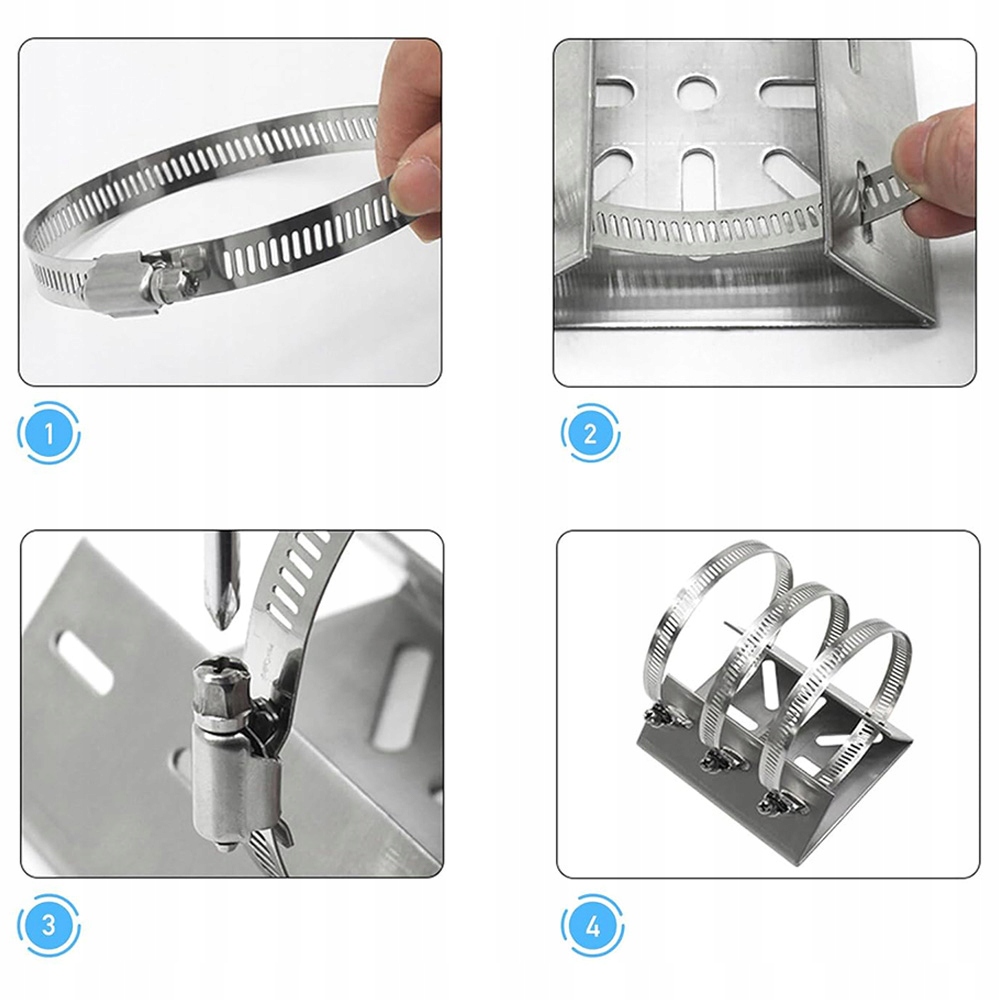 1

2

3

4