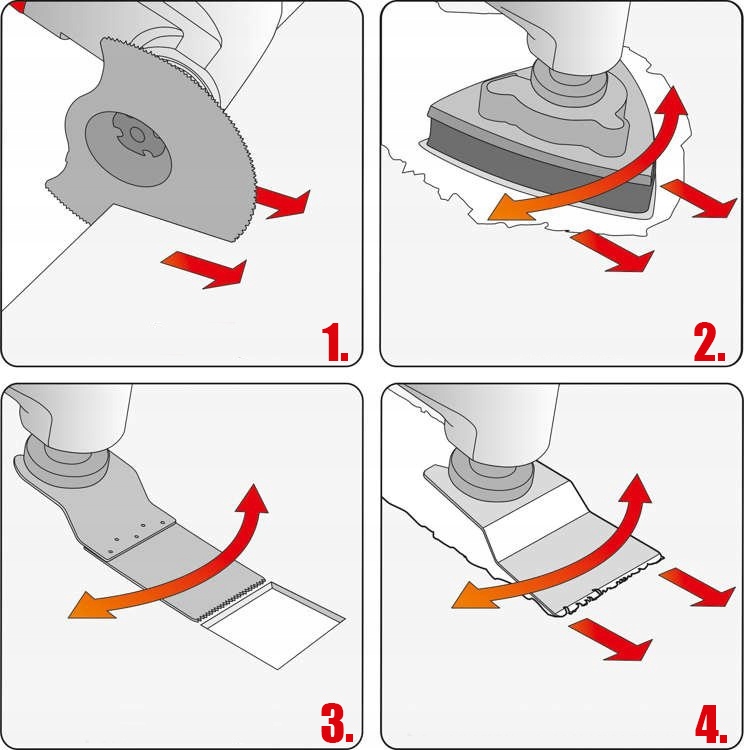 1.

2.

3.

4.