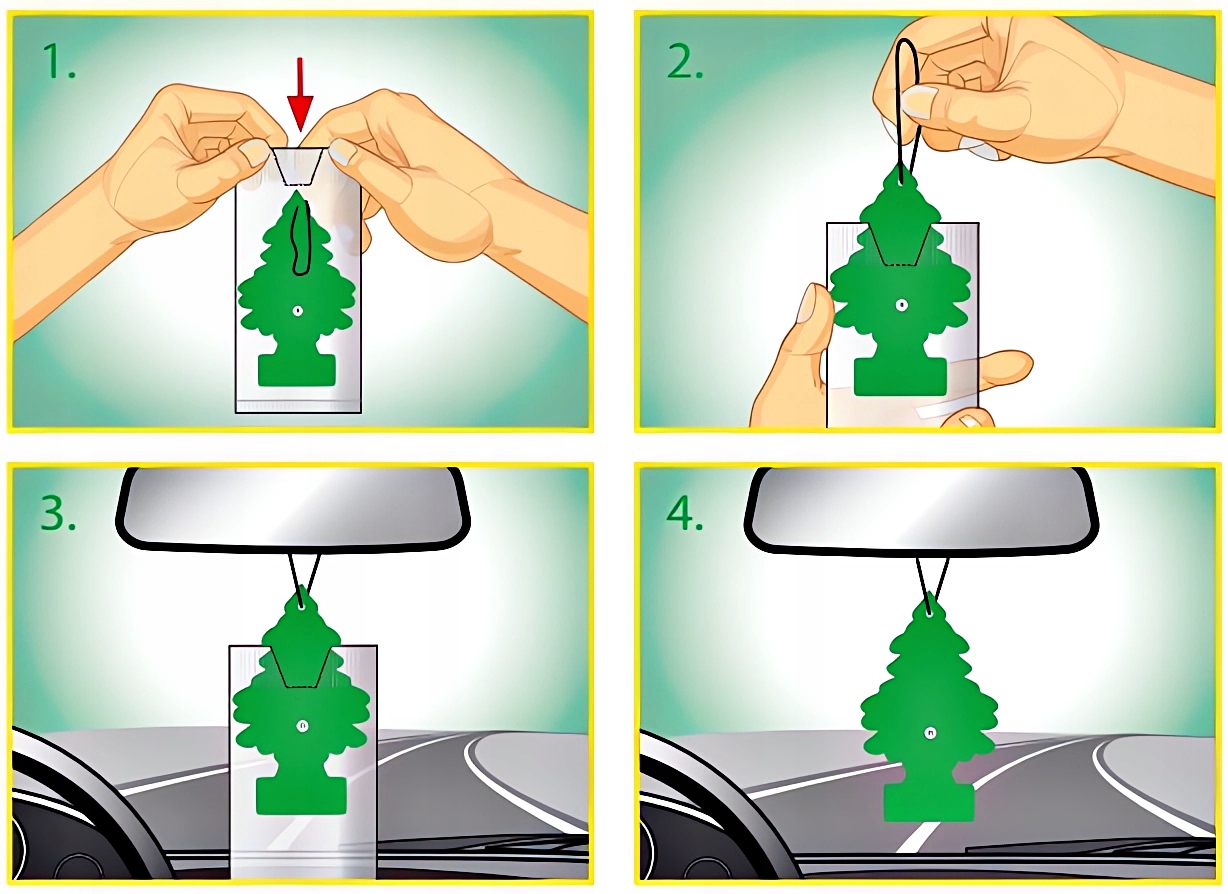 1.

2.

3.

4.