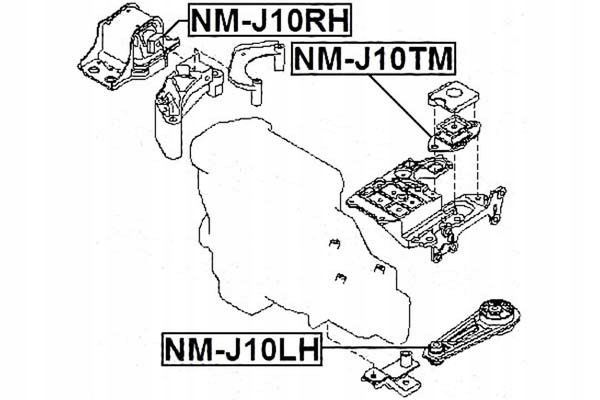 NM-J10RH

NM-J10TM

NM-J10LH