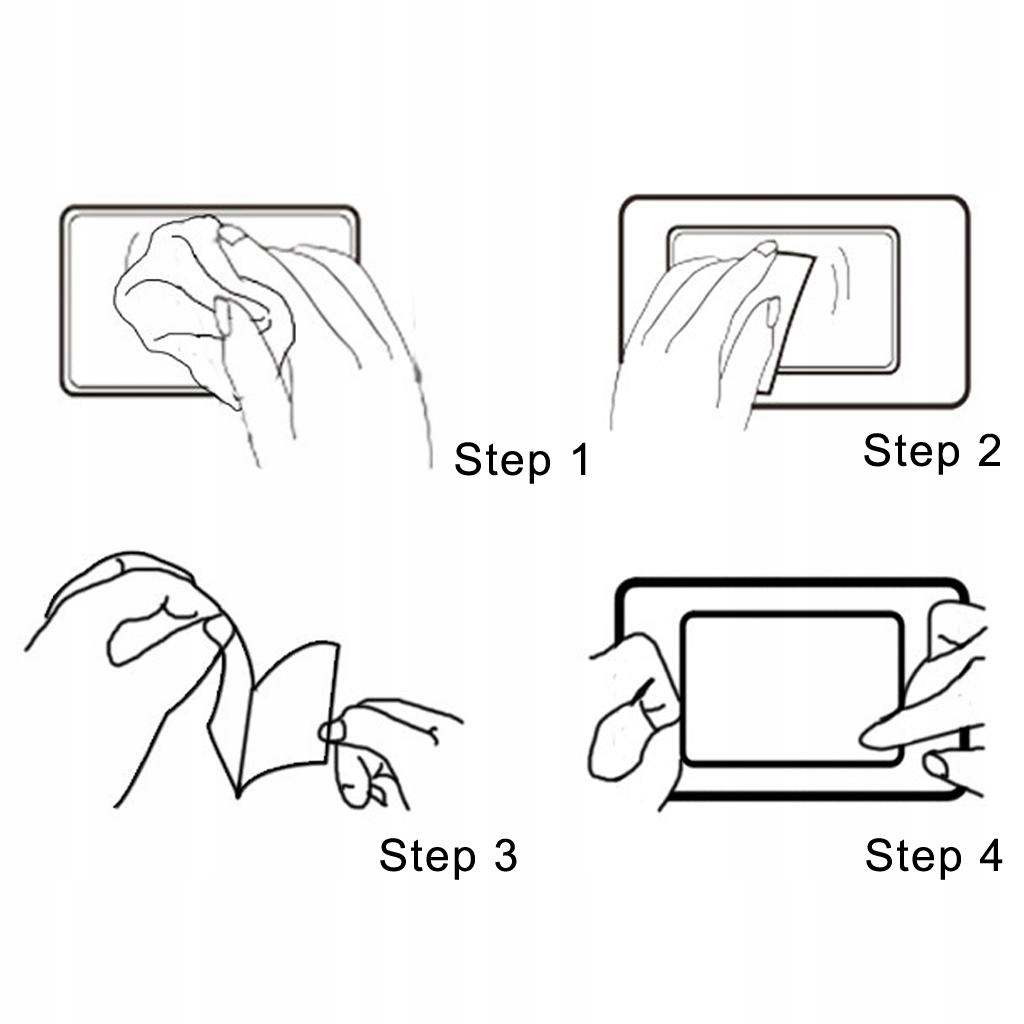 Step 1

Step 2

Step 3

Step 4