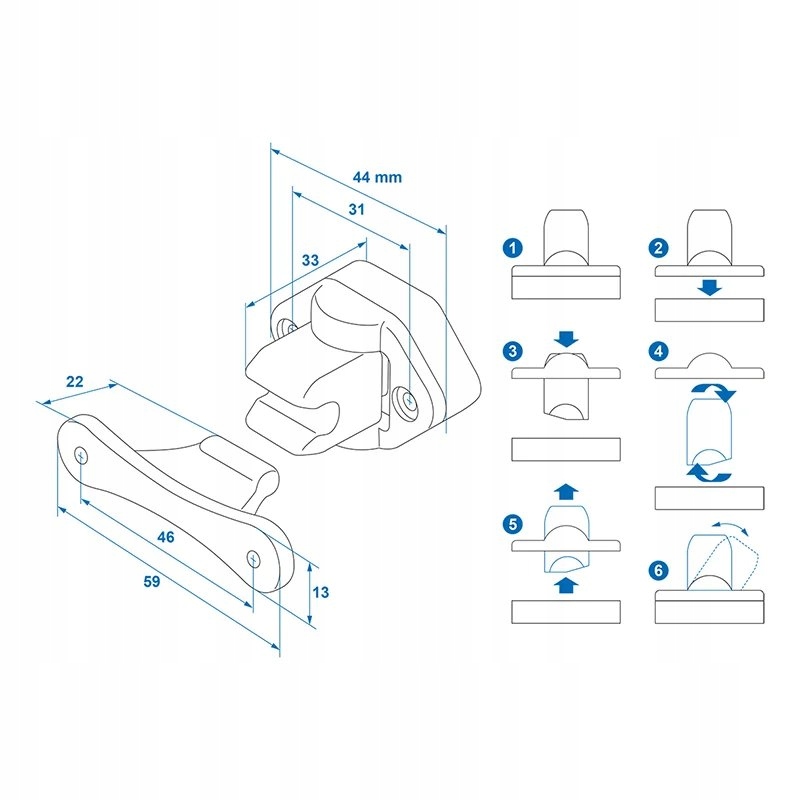 44 mm
31
33
22
46
59
13
1
2
3
4
5
6