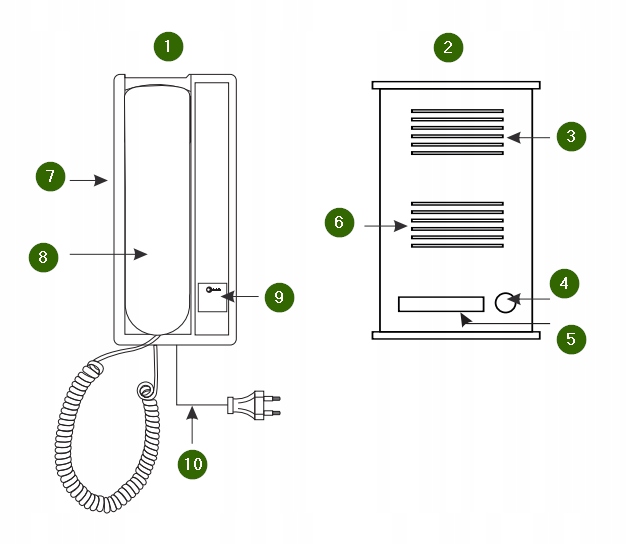 1
2
3
7
6
8
4
9
5
10