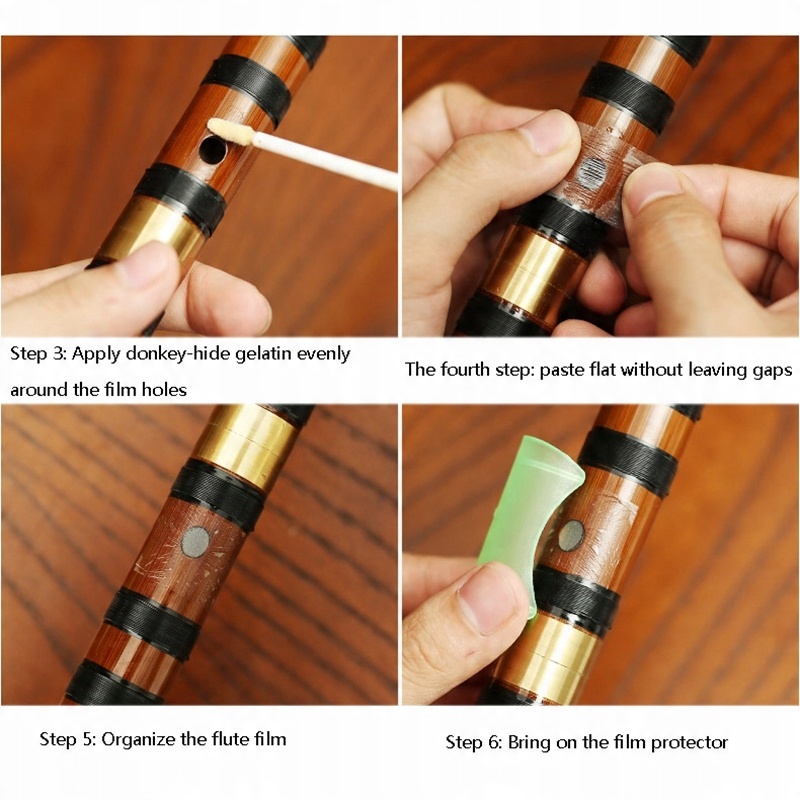 Step 3: Apply donkey-hide gelatin evenly around the film holes

The fourth step: paste flat without leaving gaps

Step 5: Organize the flute film

Step 6: Bring on the film protector