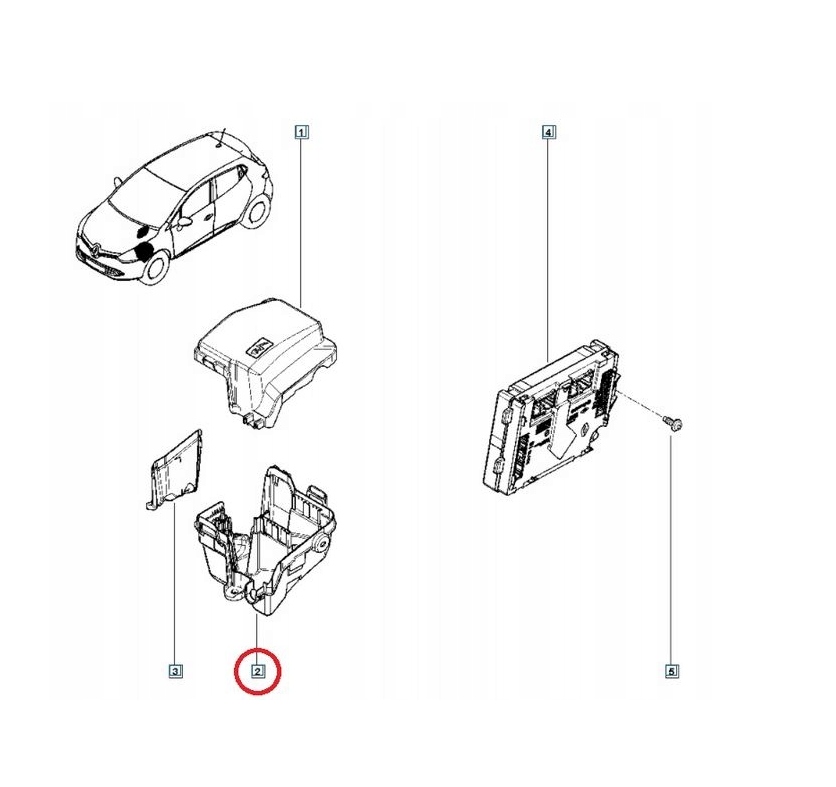 1
4
3
2
5