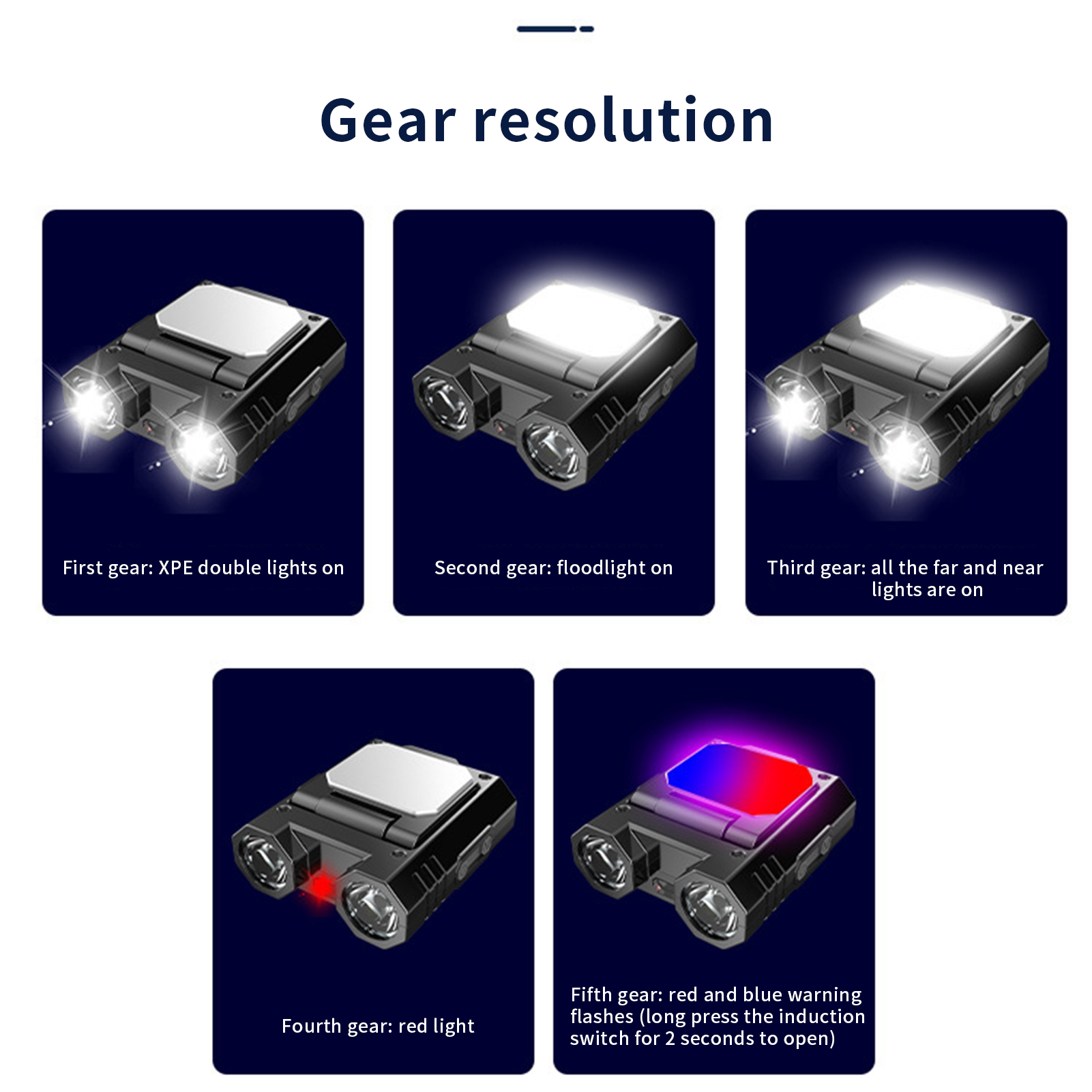 Gear resolution

First gear: XPE double lights on

Second gear: floodlight on

Third gear: all the far and near lights are on

Fourth gear: red light

Fifth gear: red and blue warning flashes (long press the induction switch for 2 seconds to open)