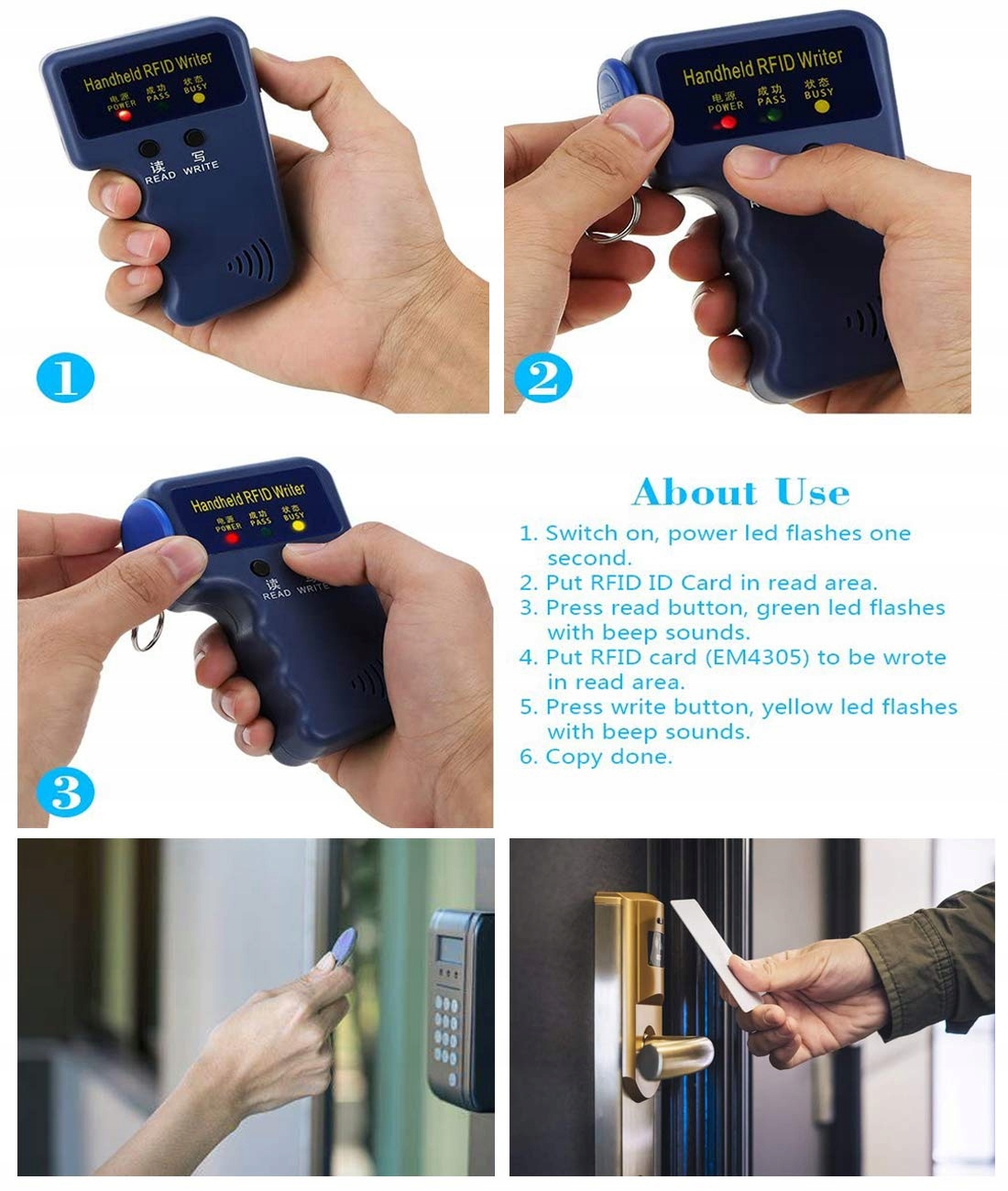 Handheld RFID Writer
电源 POWER
成功 PASS
状态 BUSY
读 READ
写 WRITE

1

Handheld RFID Writer
电源 POWER
成功 PASS
状态 BUSY

2

Handheld RFID Writer
电源 POWER
成功 PASS
状态 BUSY
读 READ
WRITE

3

About Use

1. Switch on, power led flashes one second.
2. Put RFID ID Card in read area.
3. Press read button, green led flashes with beep sounds.
4. Put RFID card (EM4305) to be wrote in read area.
5. Press write button, yellow led flashes with beep sounds.
6. Copy done.