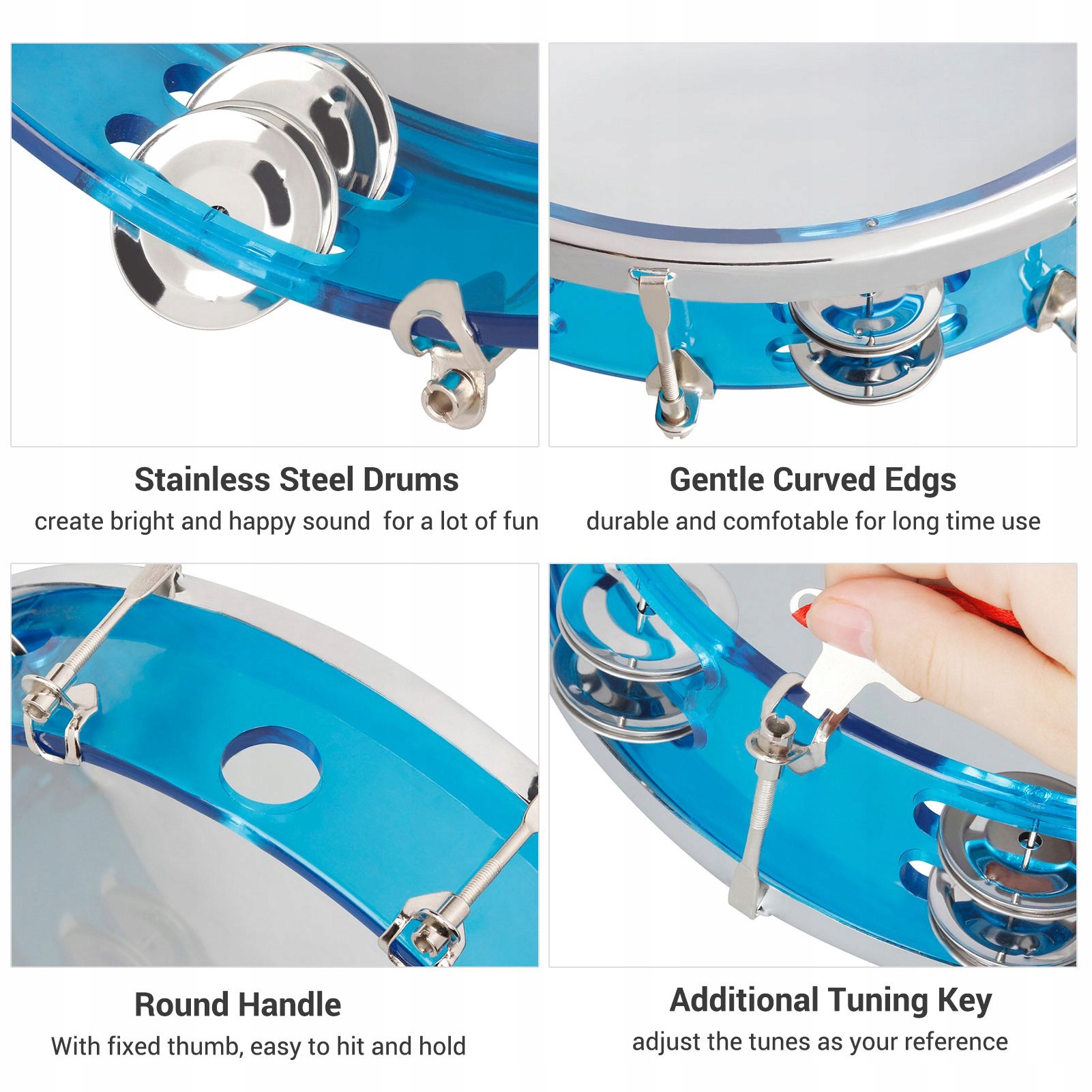 Stainless Steel Drums
create bright and happy sound for a lot of fun

Gentle Curved Edgs
durable and comfotable for long time use

Round Handle
With fixed thumb, easy to hit and hold

Additional Tuning Key
adjust the tunes as your reference