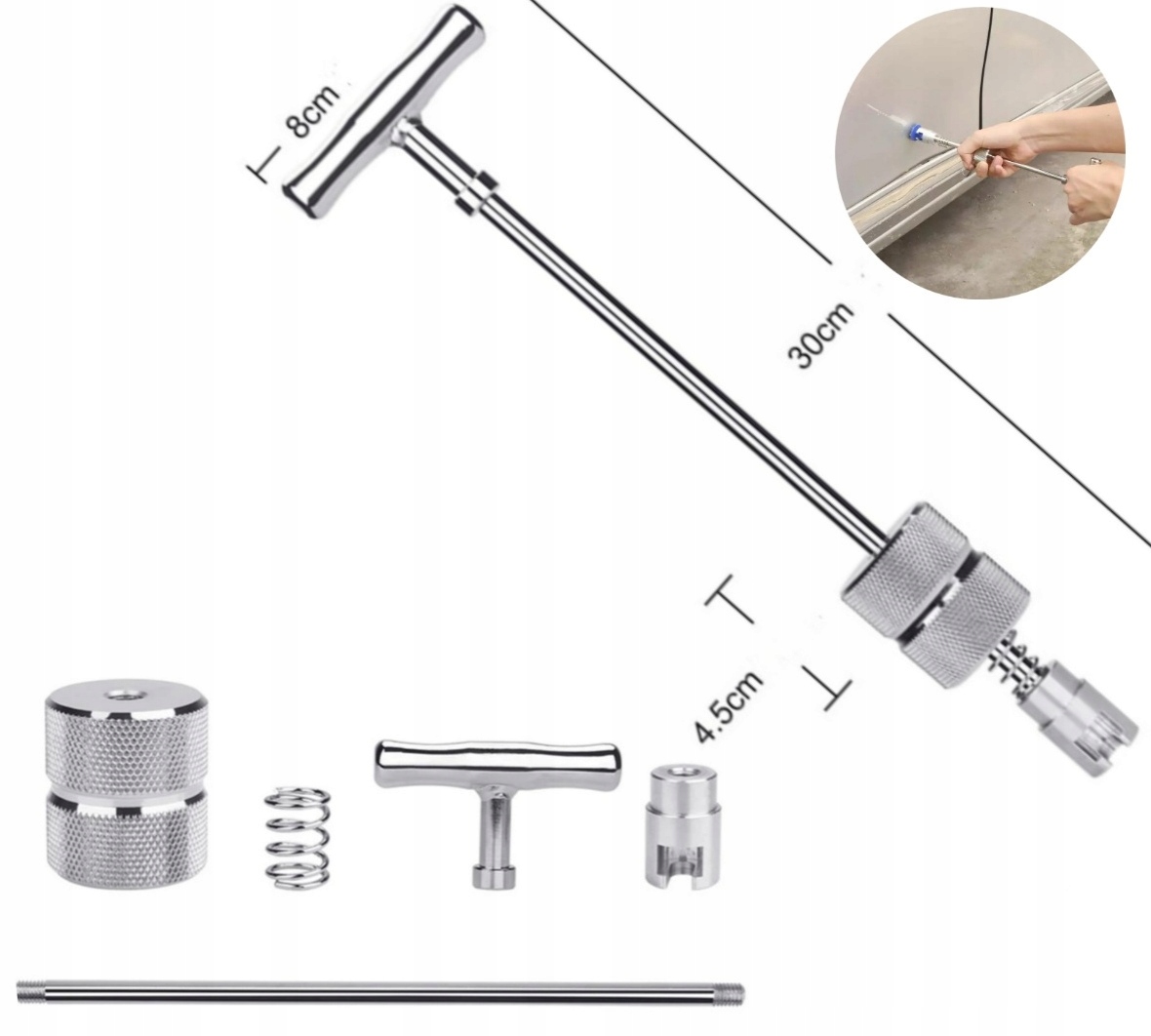 8cm

30cm

4.5cm