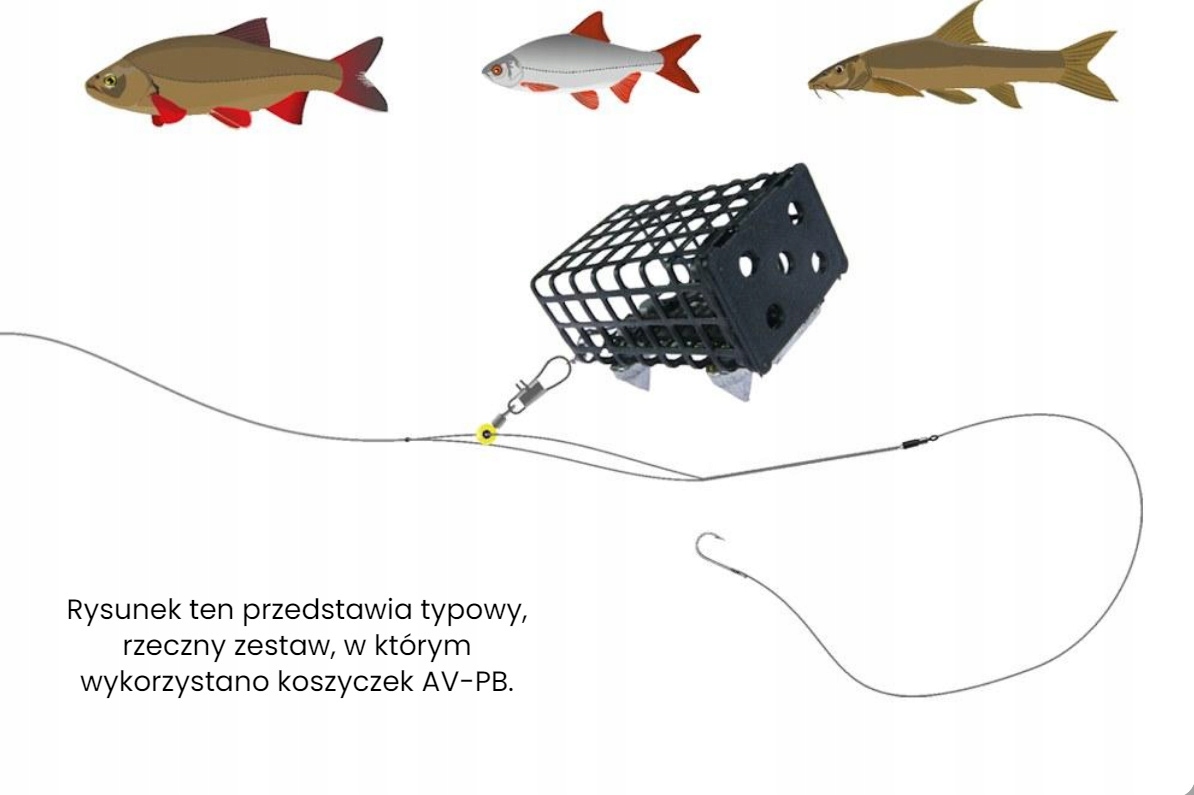 Rysunek ten przedstawia typowy, rzeczny zestaw, w którym wykorzystano koszyczek AV-PB.