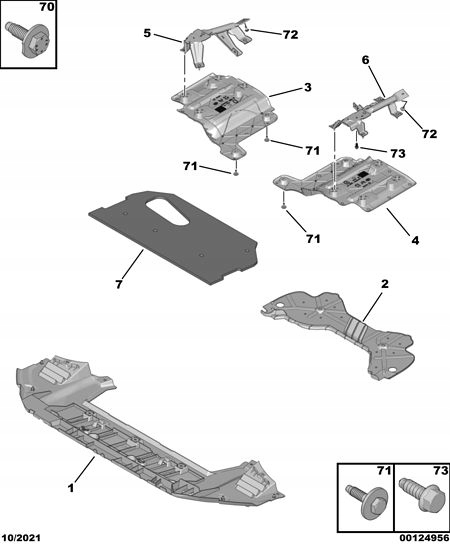 70

5
72
3
6
72
71
73
71
71
4
7
2
1
71
73

10/2021
00124956