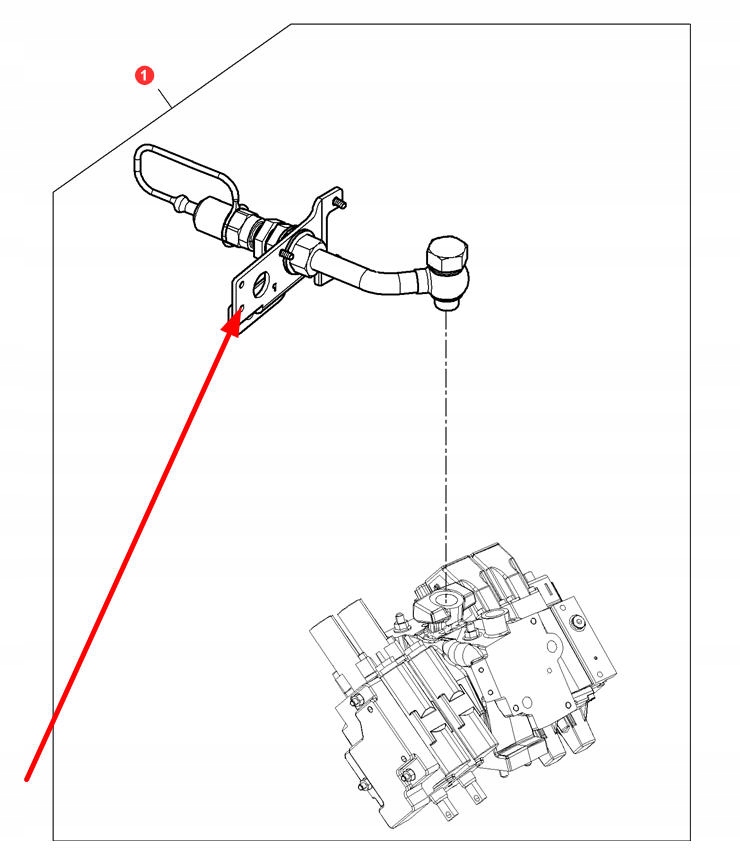 1