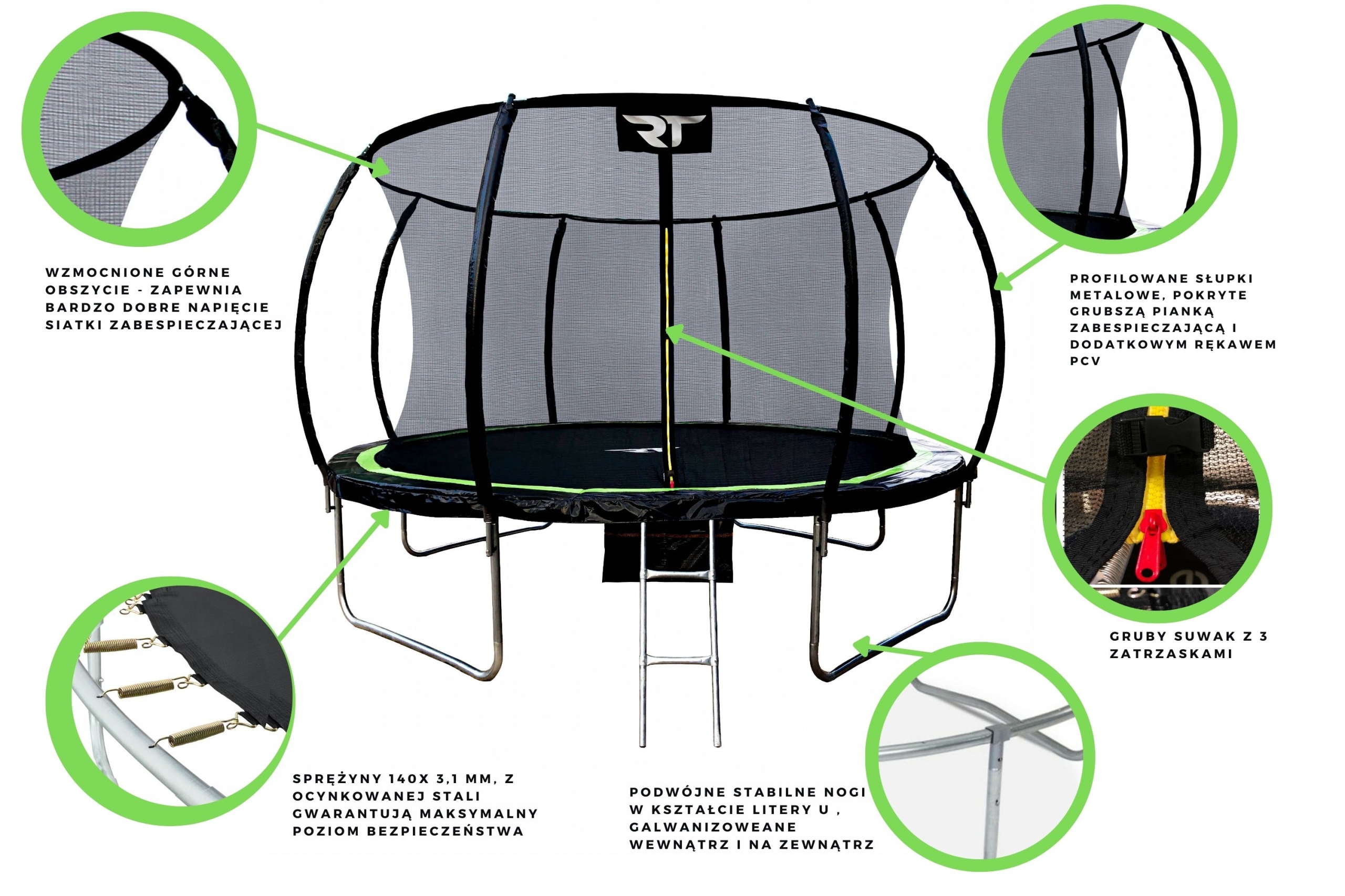 RT

WZMOCNIONE GÓRNE OBSZYCIE - ZAPEWNIA BARDZO DOBRE NAPIĘCIE SIATKI ZABESPIECZAJĄCEJ

PROFILOWANE SŁUPKI METALOWE, POKRYTE GRUBSZĄ PIANKĄ ZABESPIECZAJĄCĄ I DODATKOWYM RĘKAWEM PCV

GRUBY SUWAK Z 3 ZATRZASKAMI

SPRĘŻYNY 140X 3,1 MM, Z OCYNKOWANEJ STALI GWARANTUJĄ MAKSYMALNY POZIOM BEZPIECZEŃSTWA

PODWÓJNE STABILNE NOGI W KSZTAŁCIE LITERY U , GALWANIZOWEANE WEWNĄTRZ I NA ZEWNĄTRZ