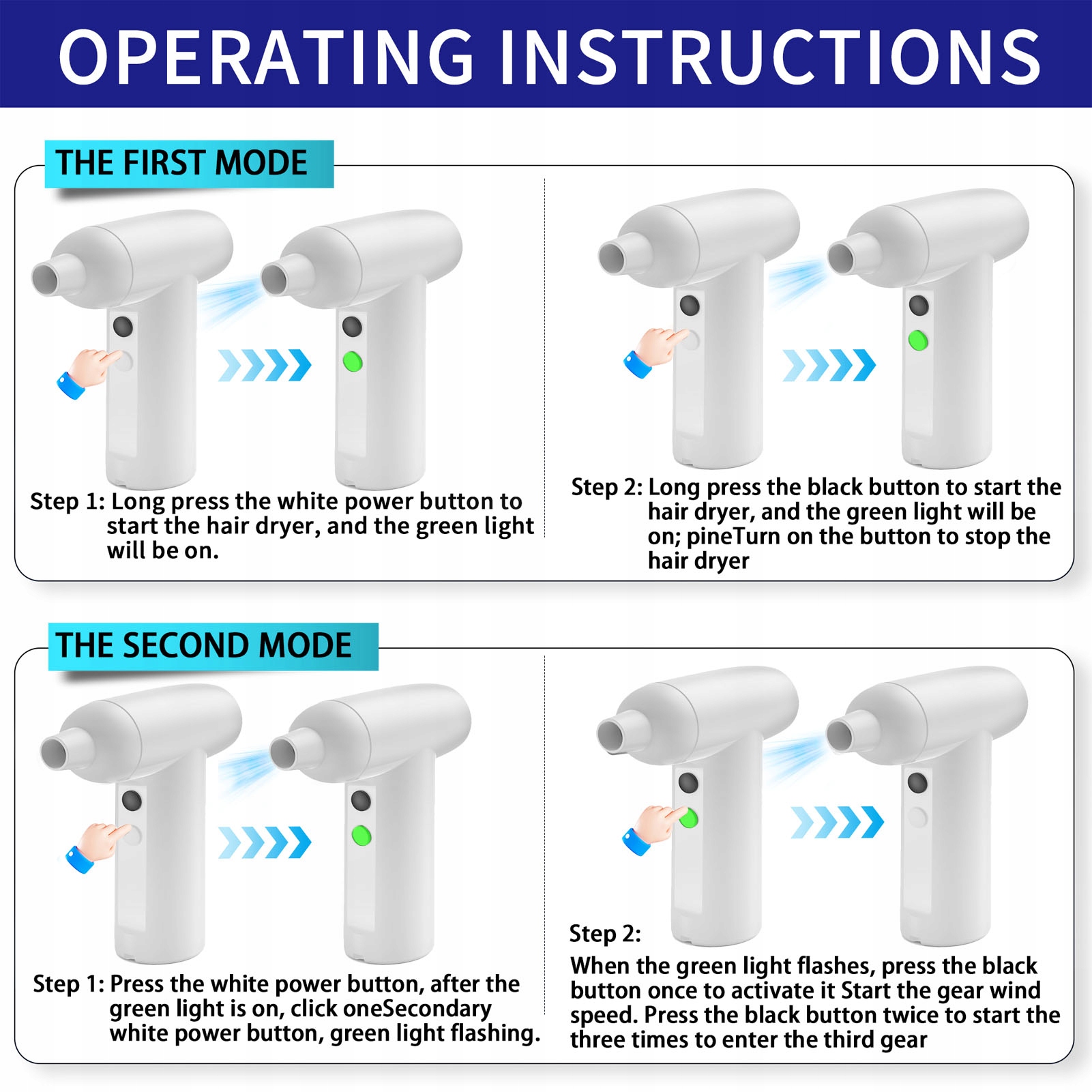 OPERATING INSTRUCTIONS

THE FIRST MODE

Step 1: Long press the white power button to start the hair dryer, and the green light will be on.

Step 2: Long press the black button to start the hair dryer, and the green light will be on; pineTurn on the button to stop the hair dryer

THE SECOND MODE

Step 1: Press the white power button, after the green light is on, click oneSecondary white power button, green light flashing.

Step 2:
When the green light flashes, press the black button once to activate it Start the gear wind speed. Press the black button twice to start the three times to enter the third gear