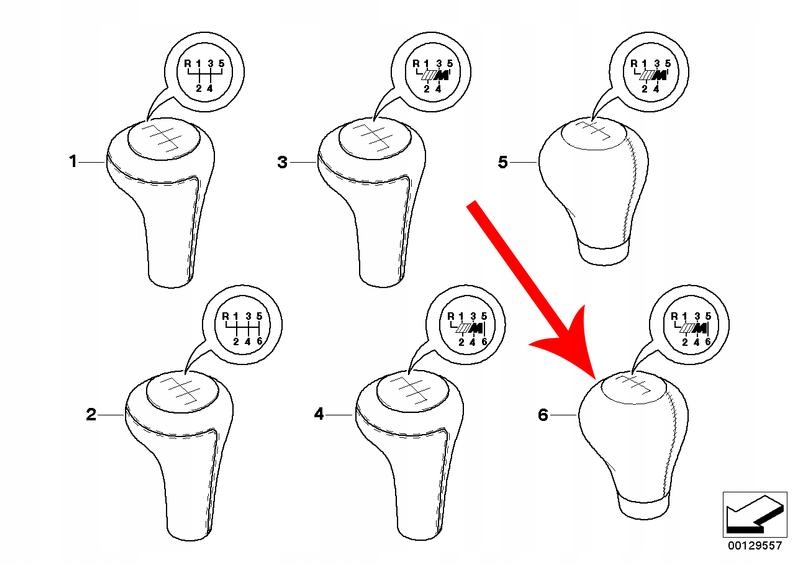 R 1 3 5
2 4
1

R 1 3 5
M
2 4
3

R 1 3 5
M
2 4
5

R 1 3 5
2 4 6
2

R 1 3 5
M
2 4 6
4

R 1 3 5
M
2 4 6
6

00129557