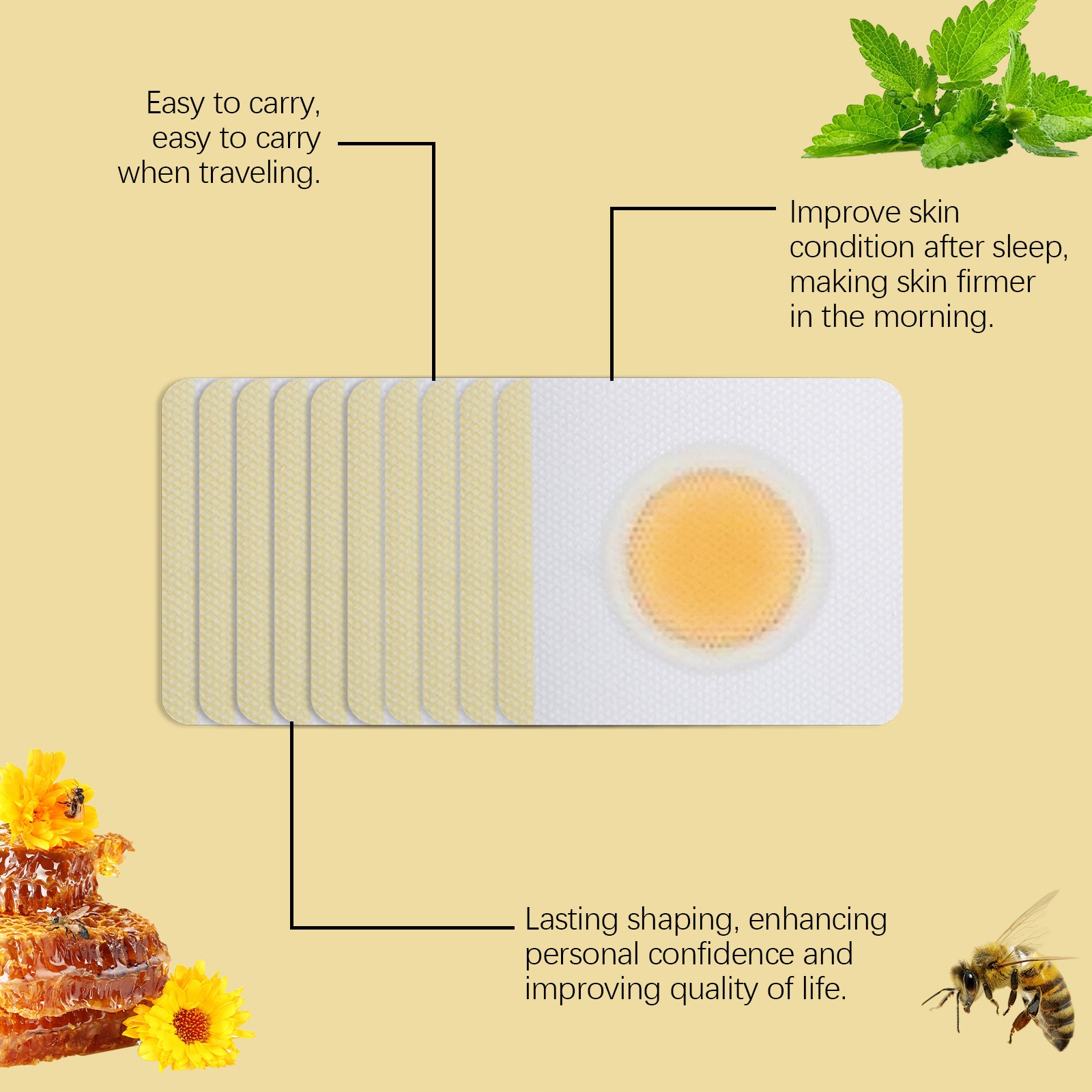 Easy to carry, easy to carry when traveling.

Improve skin condition after sleep, making skin firmer in the morning.

Lasting shaping, enhancing personal confidence and improving quality of life.