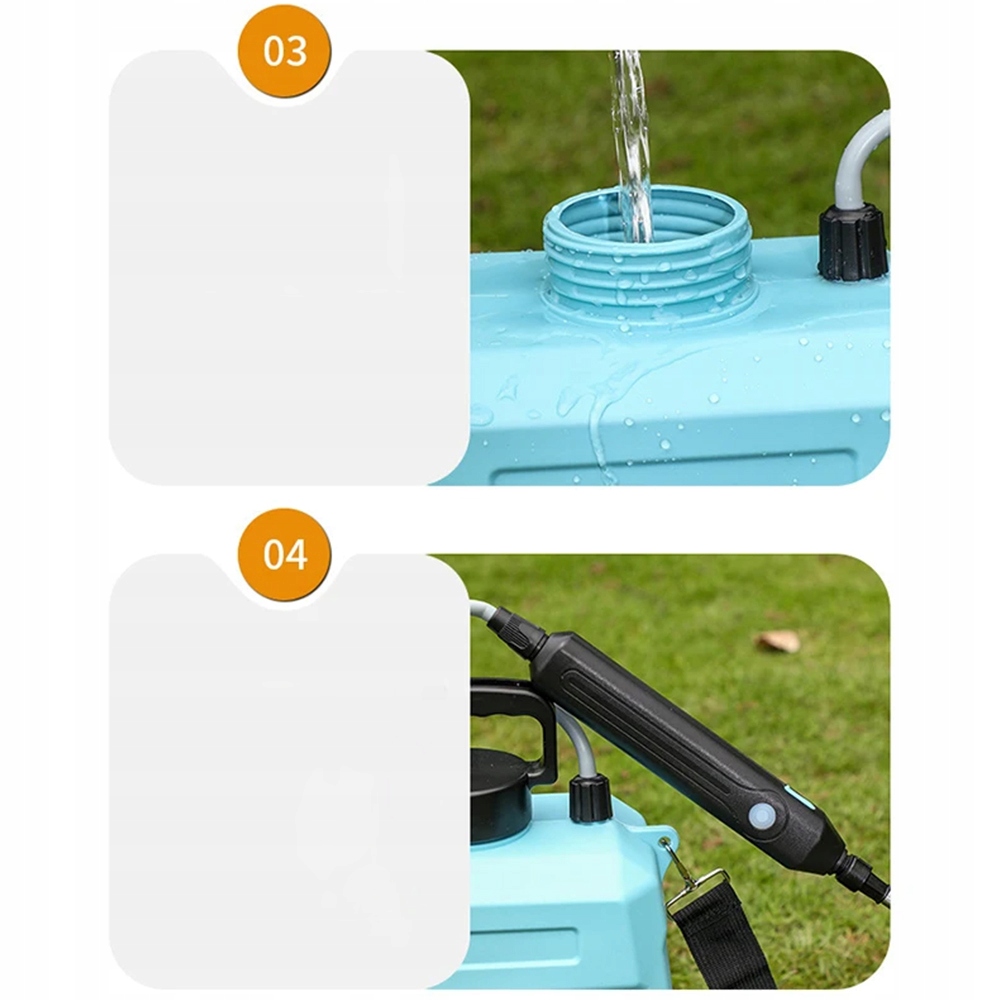 03

04