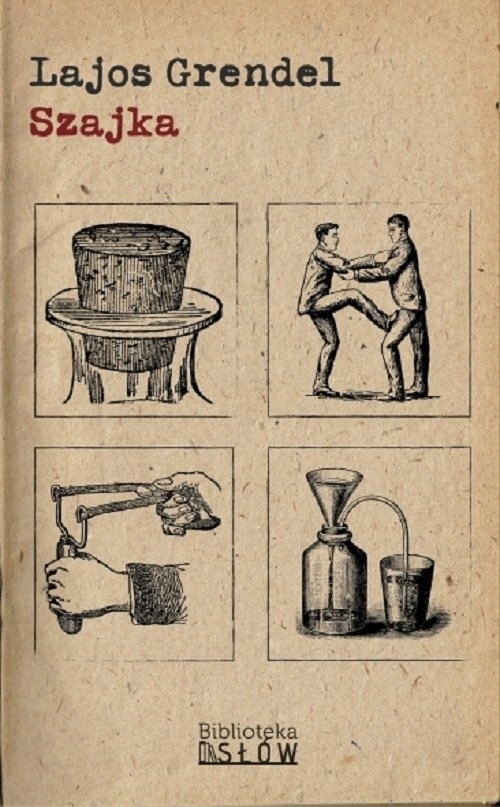 Lajos Grendel
Szajka

Biblioteka
SŁÓW