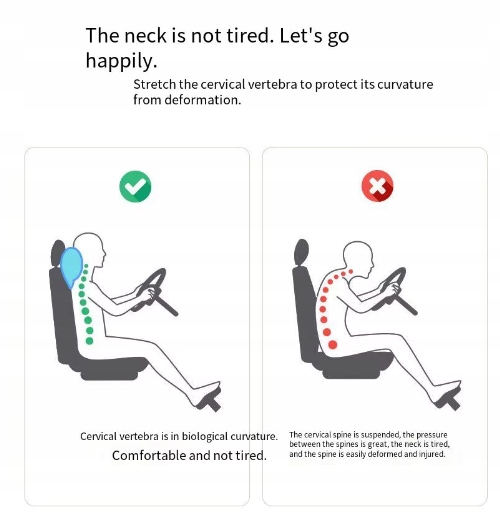 The neck is not tired. Let's go happily.

Stretch the cervical vertebra to protect its curvature from deformation.

Cervical vertebra is in biological curvature.
Comfortable and not tired.

The cervical spine is suspended, the pressure between the spines is great, the neck is tired, and the spine is easily deformed and injured.