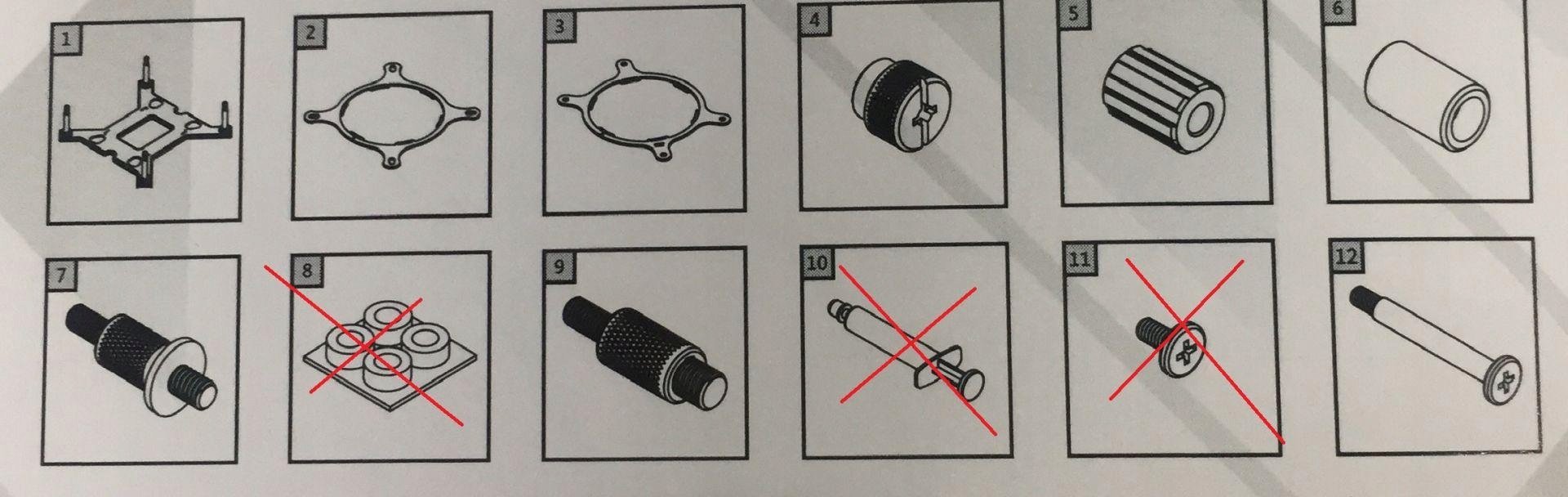 1

2

3

4

5

6

7

8

9

10

11

12