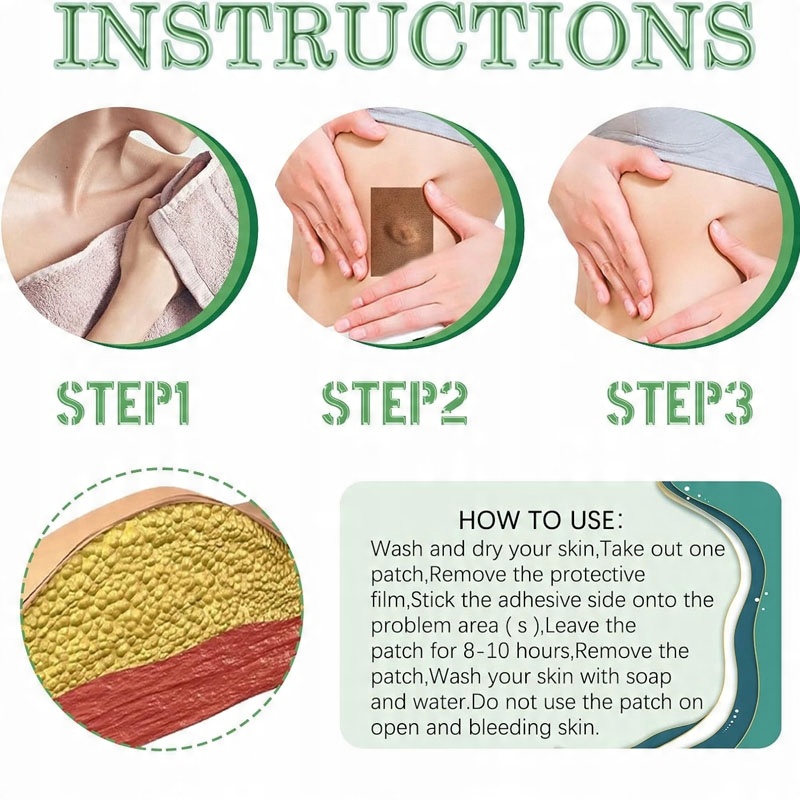 INSTRUCTIONS

STEP1

STEP2

STEP3

HOW TO USE:
Wash and dry your skin,Take out one patch,Remove the protective film,Stick the adhesive side onto the problem area ( s ),Leave the patch for 8-10 hours,Remove the patch,Wash your skin with soap and water.Do not use the patch on open and bleeding skin.