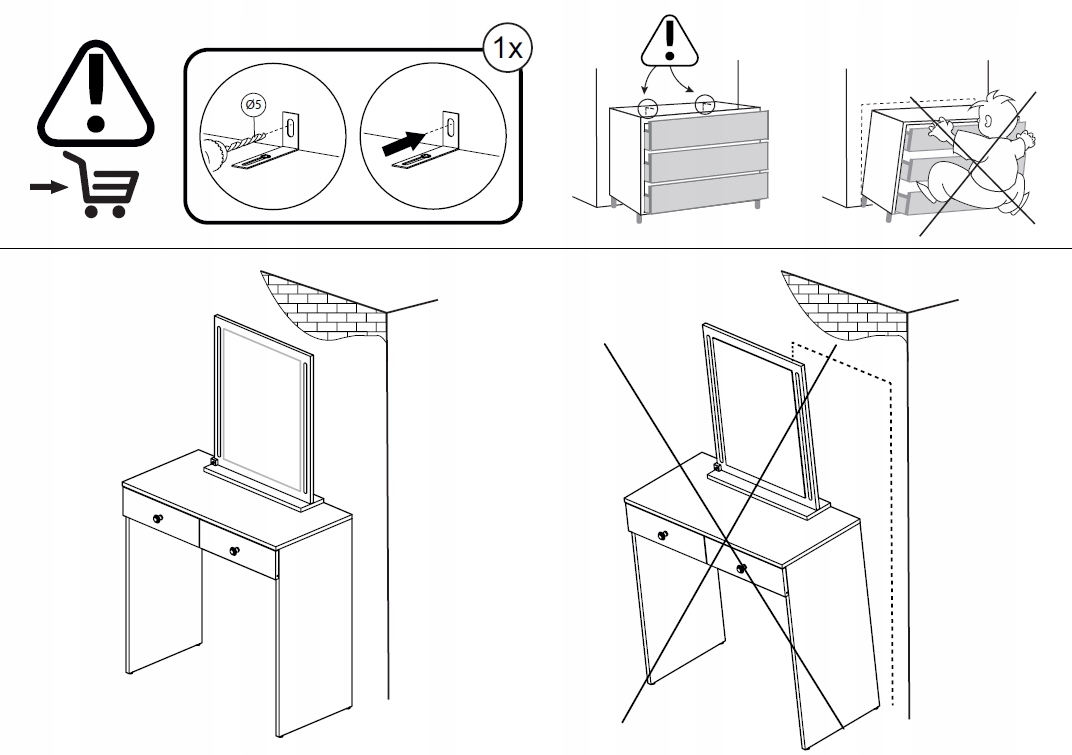 1x

Ø5