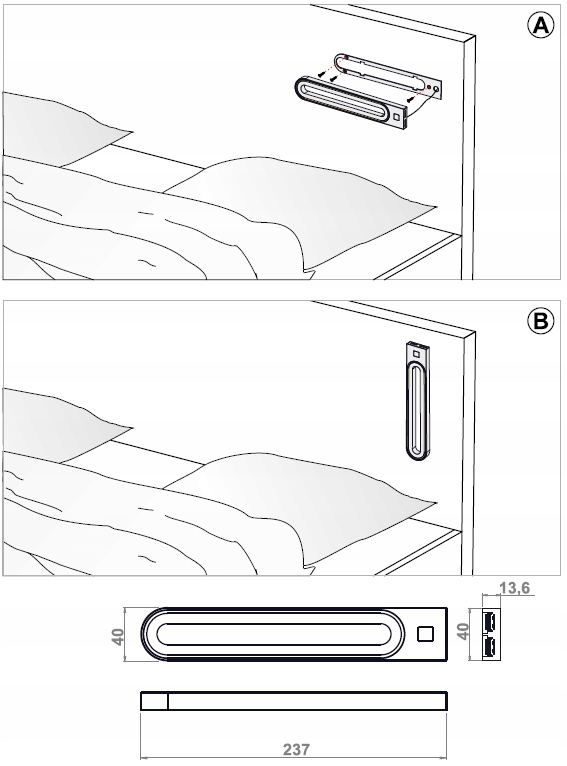 A

B

13,6

40

40

237